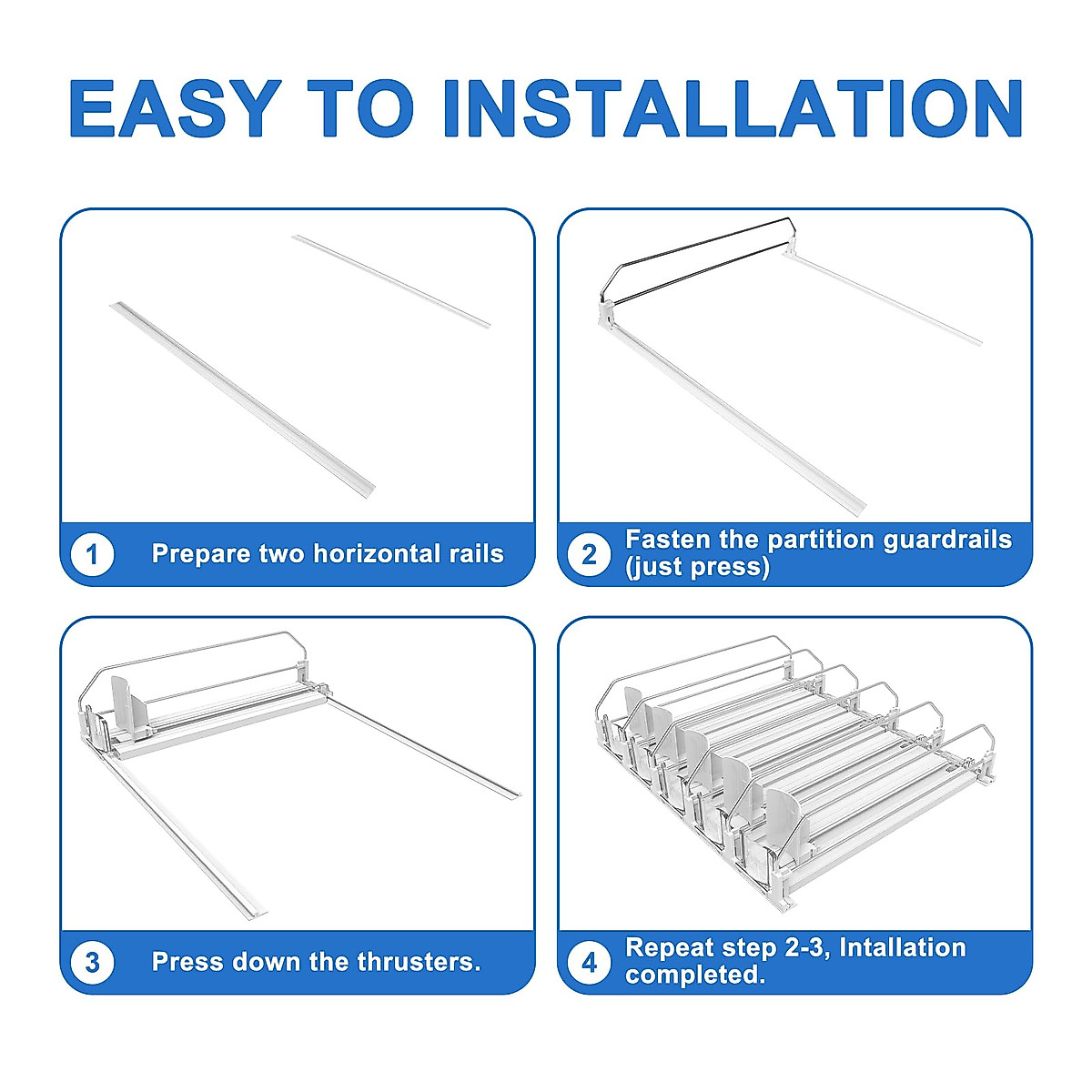 EASY TO INSTALLATION

1 Prepare two horizontal rails

2 Fasten the partition guardrails (just press)

3 Press down the thrusters.

4 Repeat step 2-3, Intallation completed.