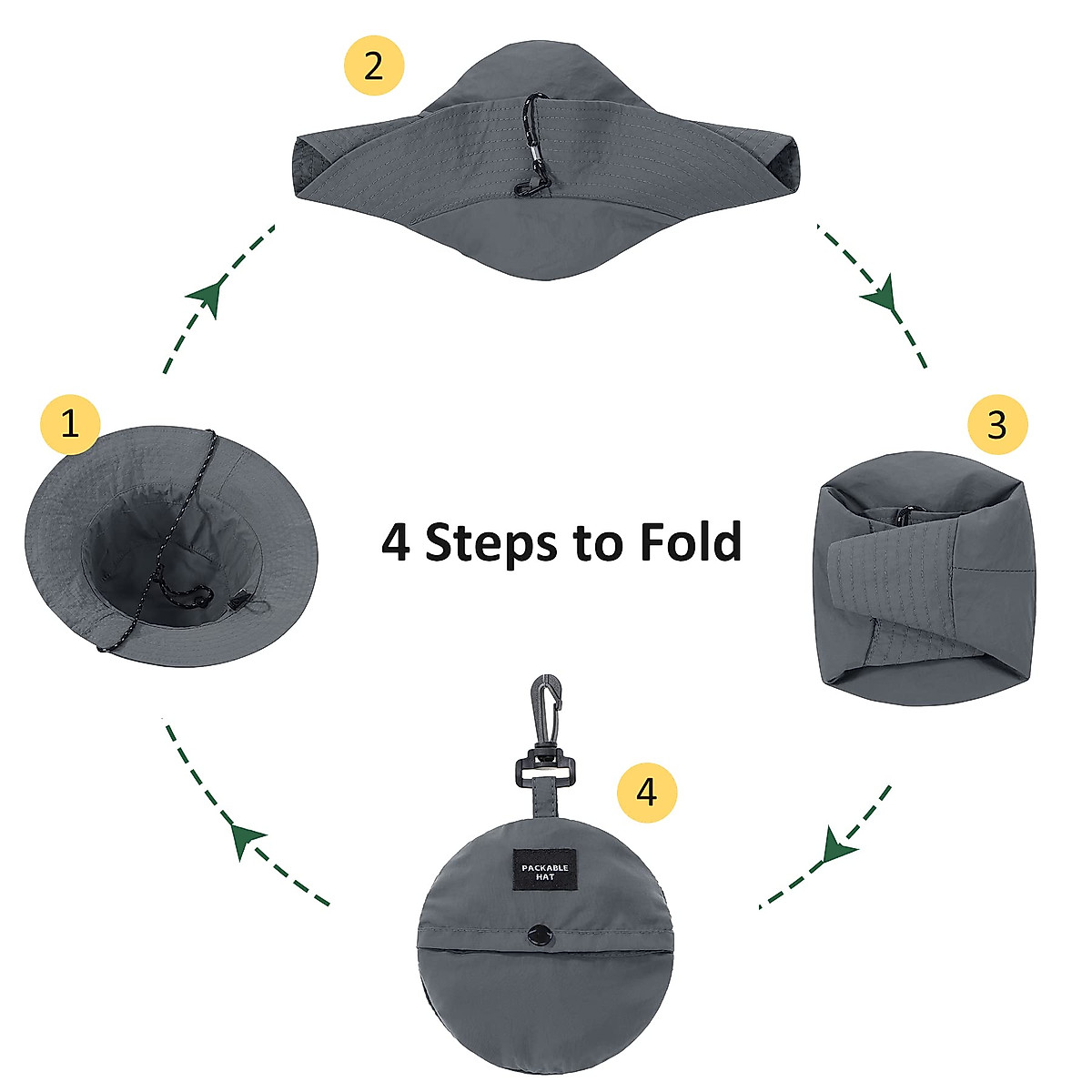 2

1

4 Steps to Fold

3

4

PACKABLE HAT