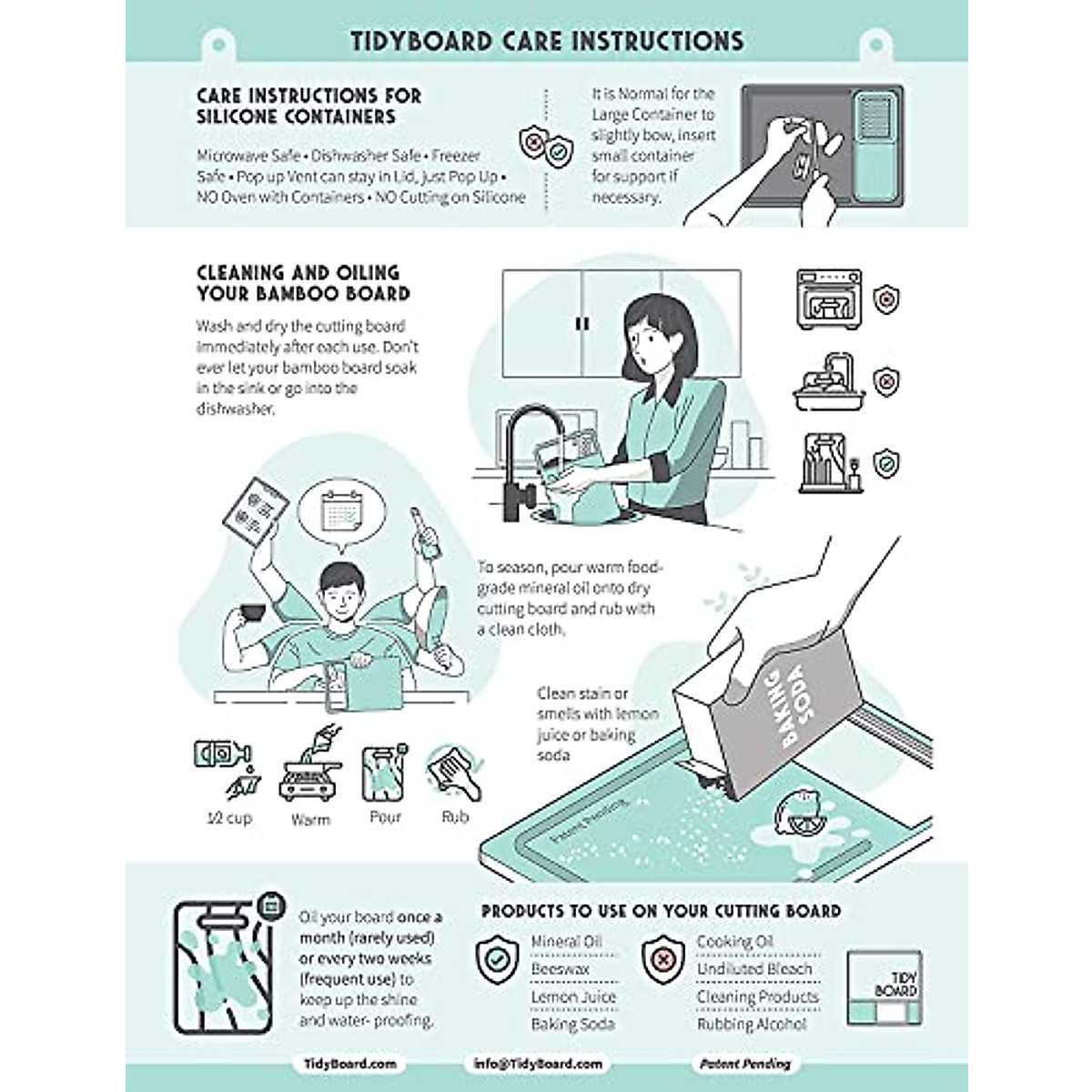 TIDYBOARD CARE INSTRUCTIONS

CARE INSTRUCTIONS FOR SILICONE CONTAINERS

Microwave Safe • Dishwasher Safe • Freezer Safe • Pop up Vent can stay in Lid, just Pop Up • NO Oven with Containers • NO Cutting on Silicone

It is Normal for the Large Container to slightly bow, insert small container for support if necessary.

CLEANING AND OILING YOUR BAMBOO BOARD

Wash and dry the cutting board immediately after each use. Don't ever let your bamboo board soak in the sink or go into the dishwasher.

To season, pour warm food-grade mineral oil onto dry cutting board and rub with a clean cloth.

Clean stain or smells with lemon juice or baking soda

BAKING SODA

Patent Pending

1/2 cup

Warm

Pour

Rub

Oil your board once a month (rarely used) or every two weeks (frequent use) to keep up the shine and water- proofing.

PRODUCTS TO USE ON YOUR CUTTING BOARD

Mineral Oil
Beeswax
Lemon Juice
Baking Soda

Cooking Oil
Undiluted Bleach
Cleaning Products
Rubbing Alcohol

TIDY BOARD

TidyBoard.com

info@TidyBoard.com

Patent Pending