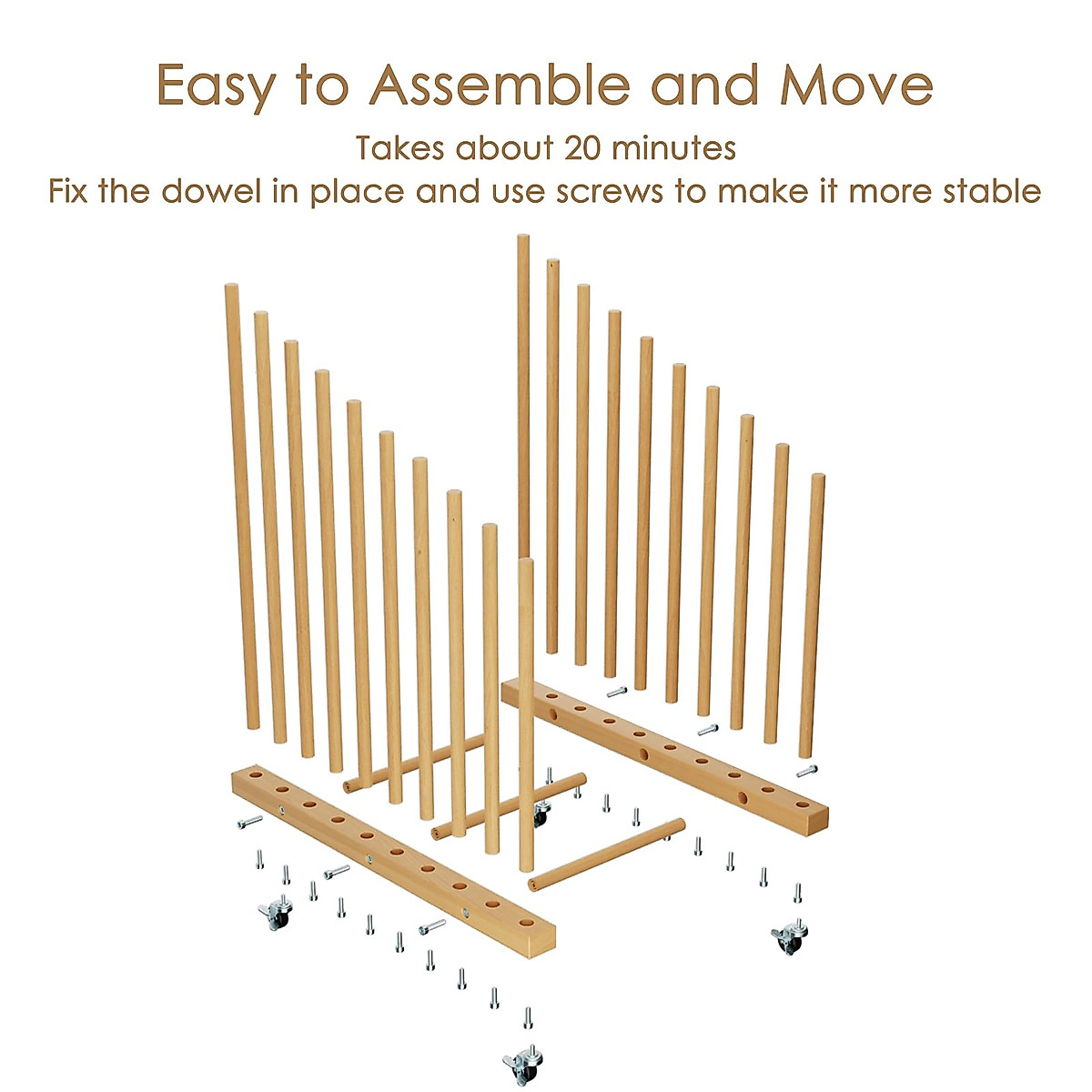 Easy to Assemble and Move

Takes about 20 minutes
Fix the dowel in place and use screws to make it more stable