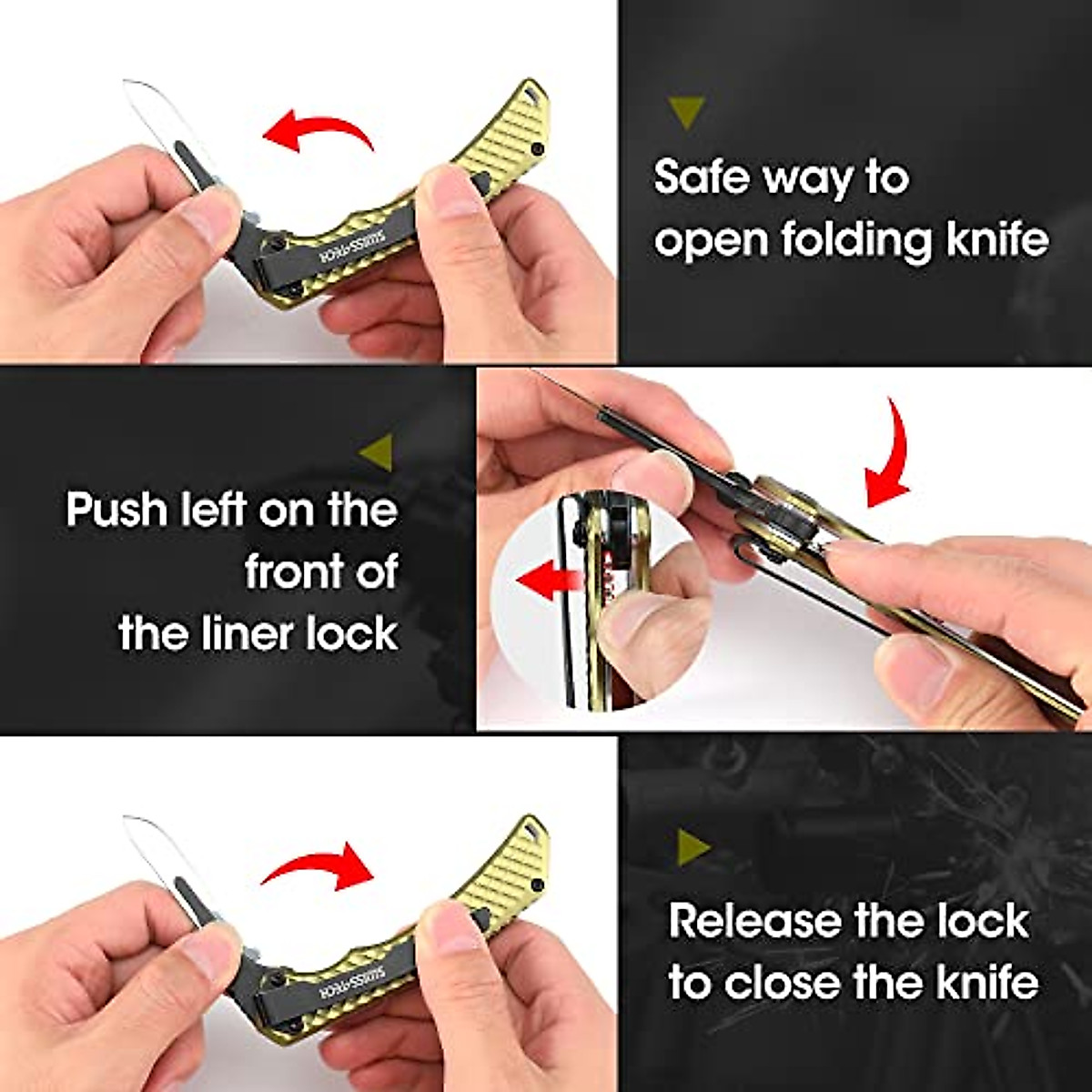 SWISS+TECH

Safe way to open folding knife

Push left on the front of the liner lock

SWISS+TECH

Release the lock to close the knife