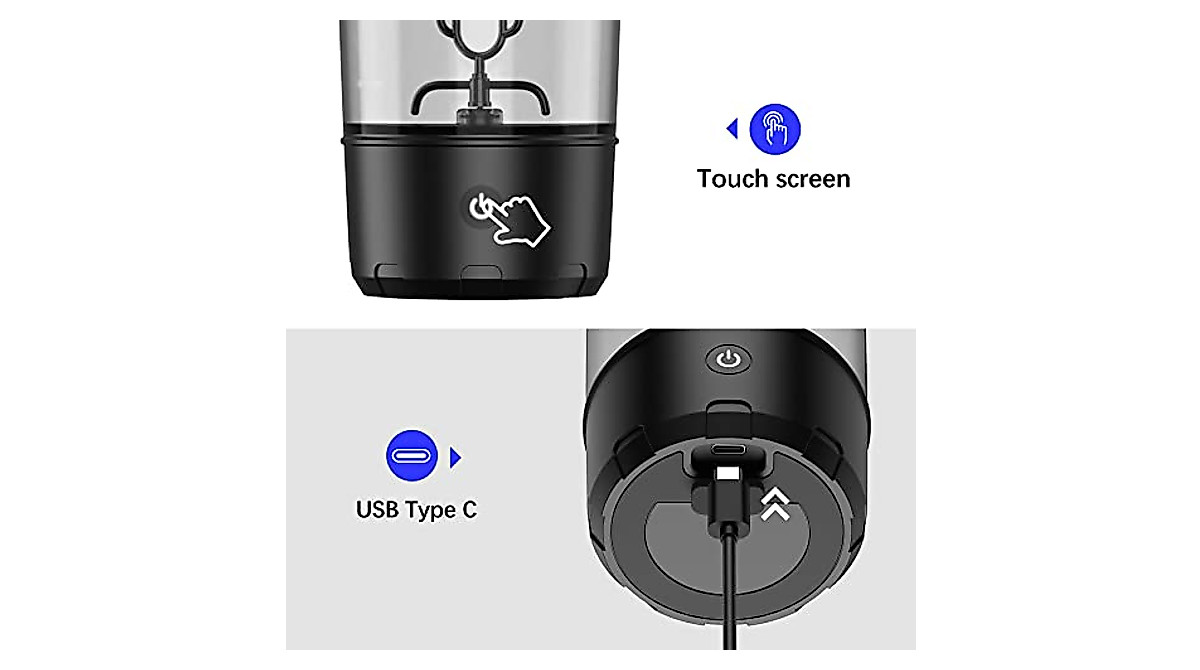 Touch screen

USB Type C