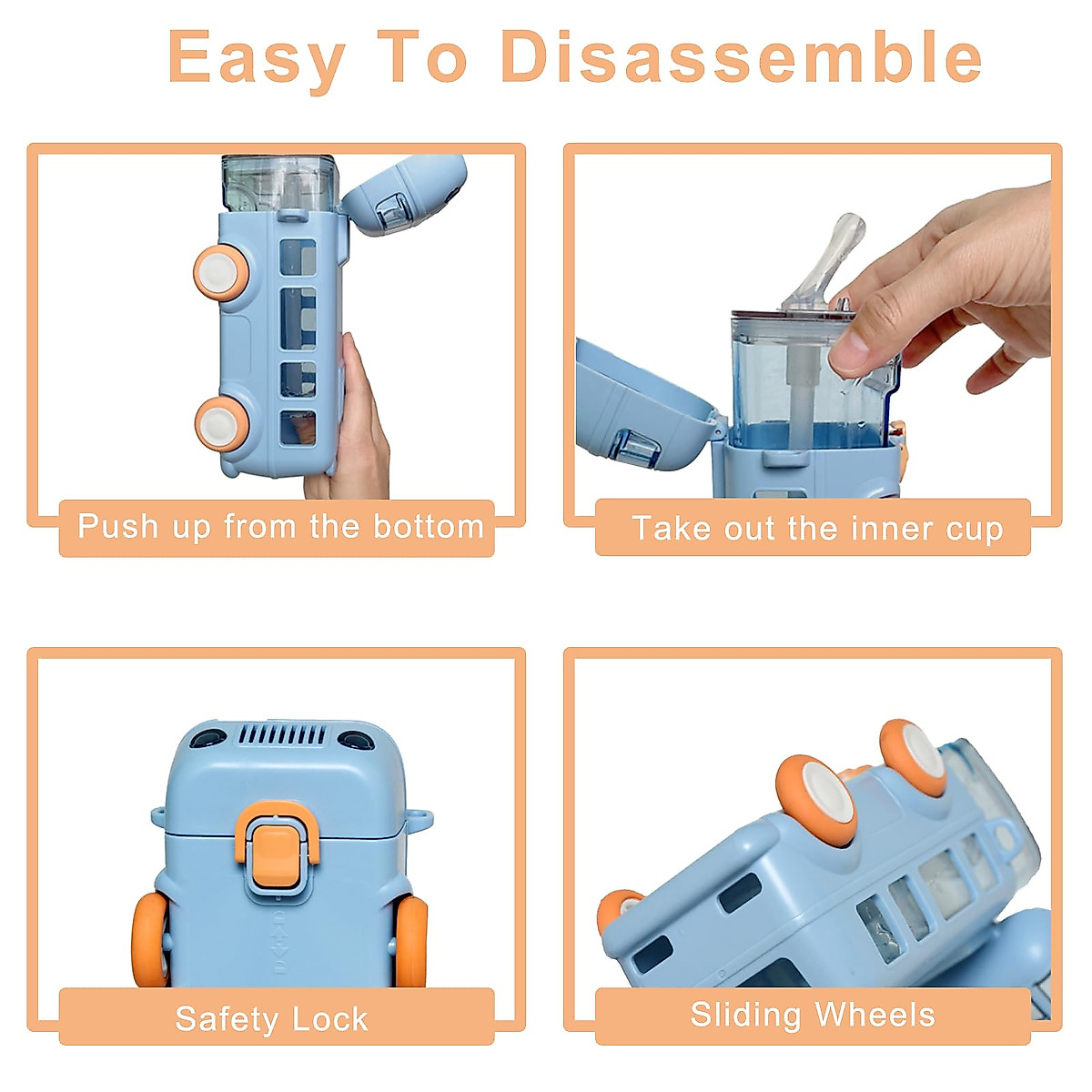 Easy To Disassemble

Push up from the bottom

Take out the inner cup

Safety Lock

Sliding Wheels