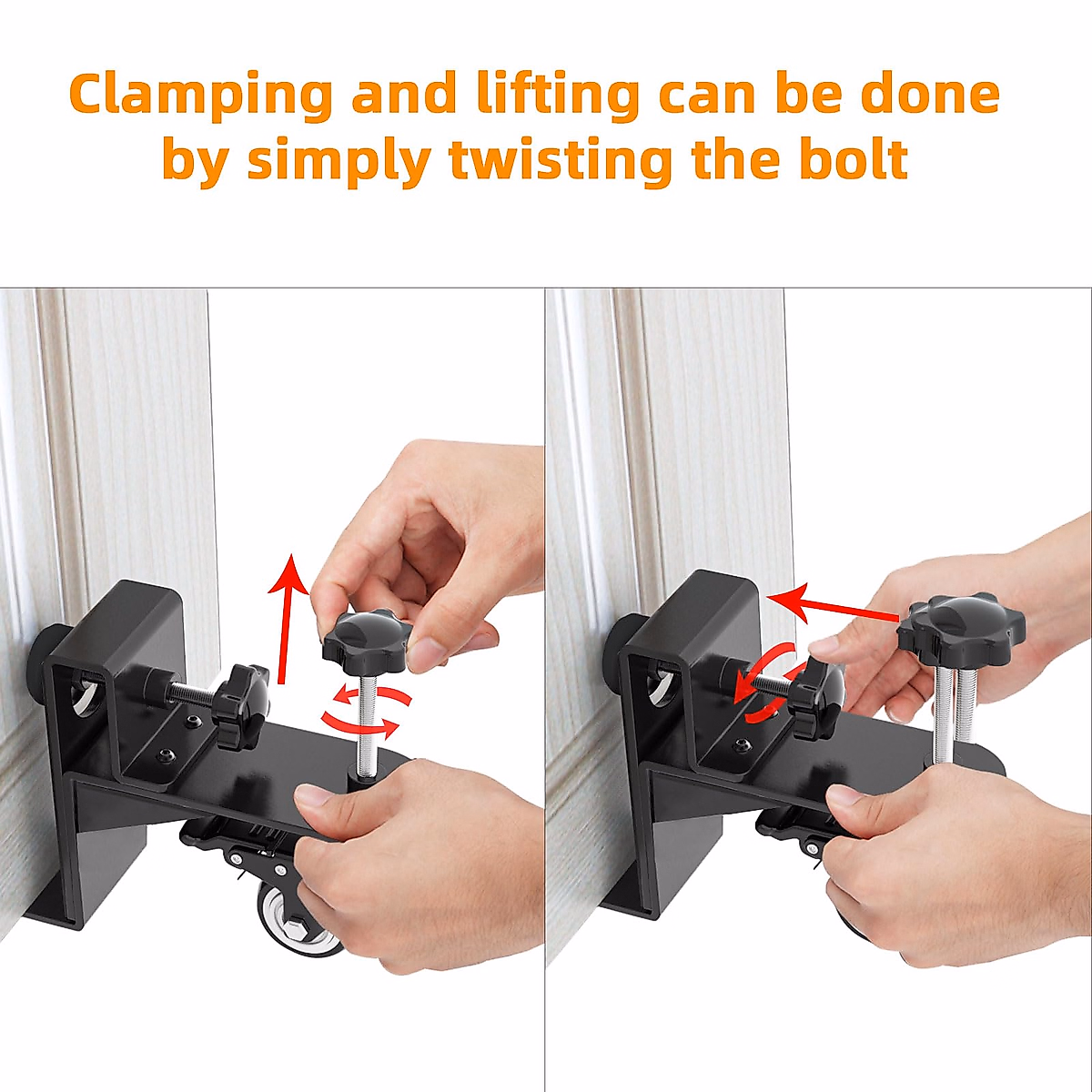 Clamping and lifting can be done by simply twisting the bolt