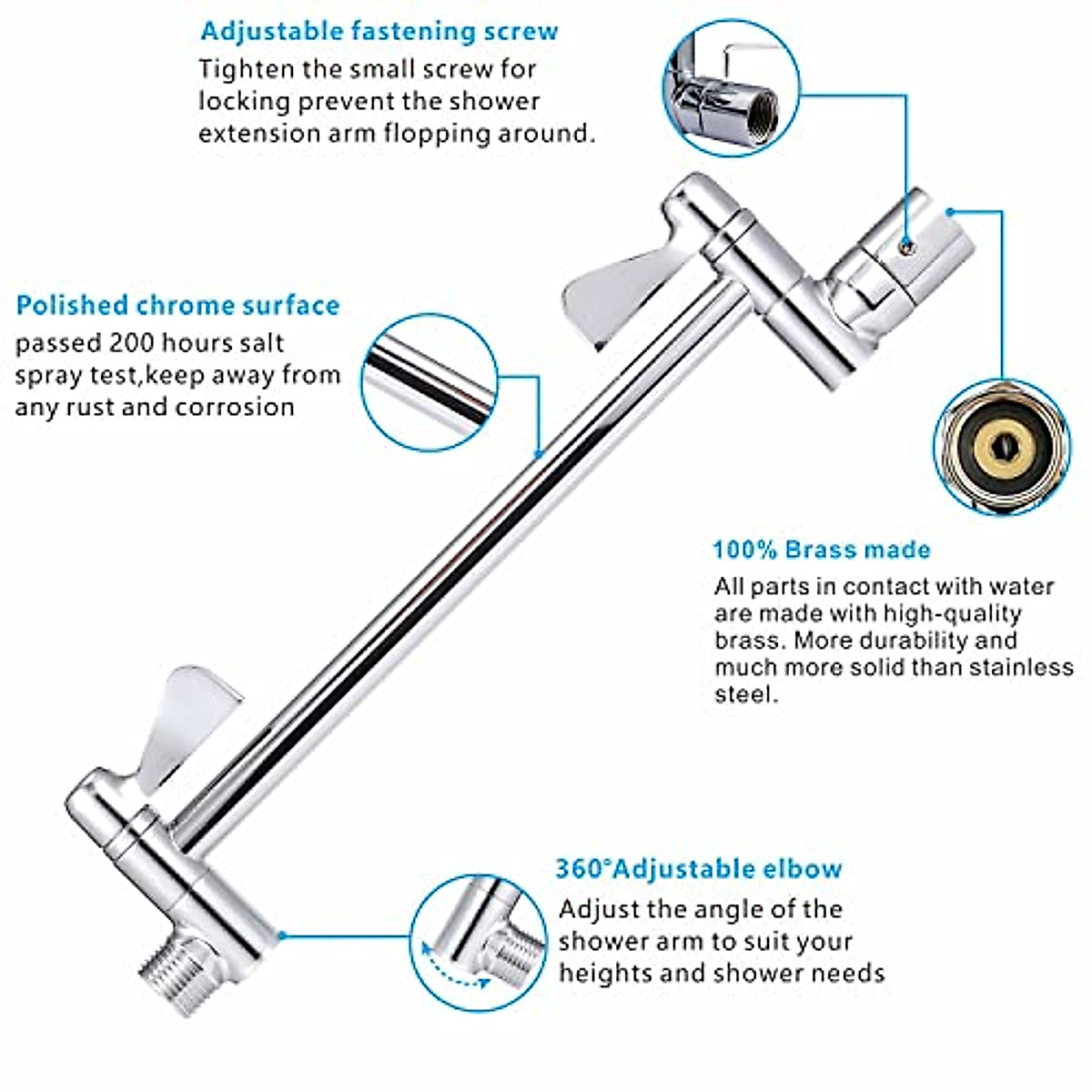 Adjustable fastening screw
Tighten the small screw for locking prevent the shower extension arm flopping around.

Polished chrome surface
passed 200 hours salt spray test,keep away from any rust and corrosion

100% Brass made
All parts in contact with water are made with high-quality brass. More durability and much more solid than stainless steel.

360°Adjustable elbow
Adjust the angle of the shower arm to suit your heights and shower needs