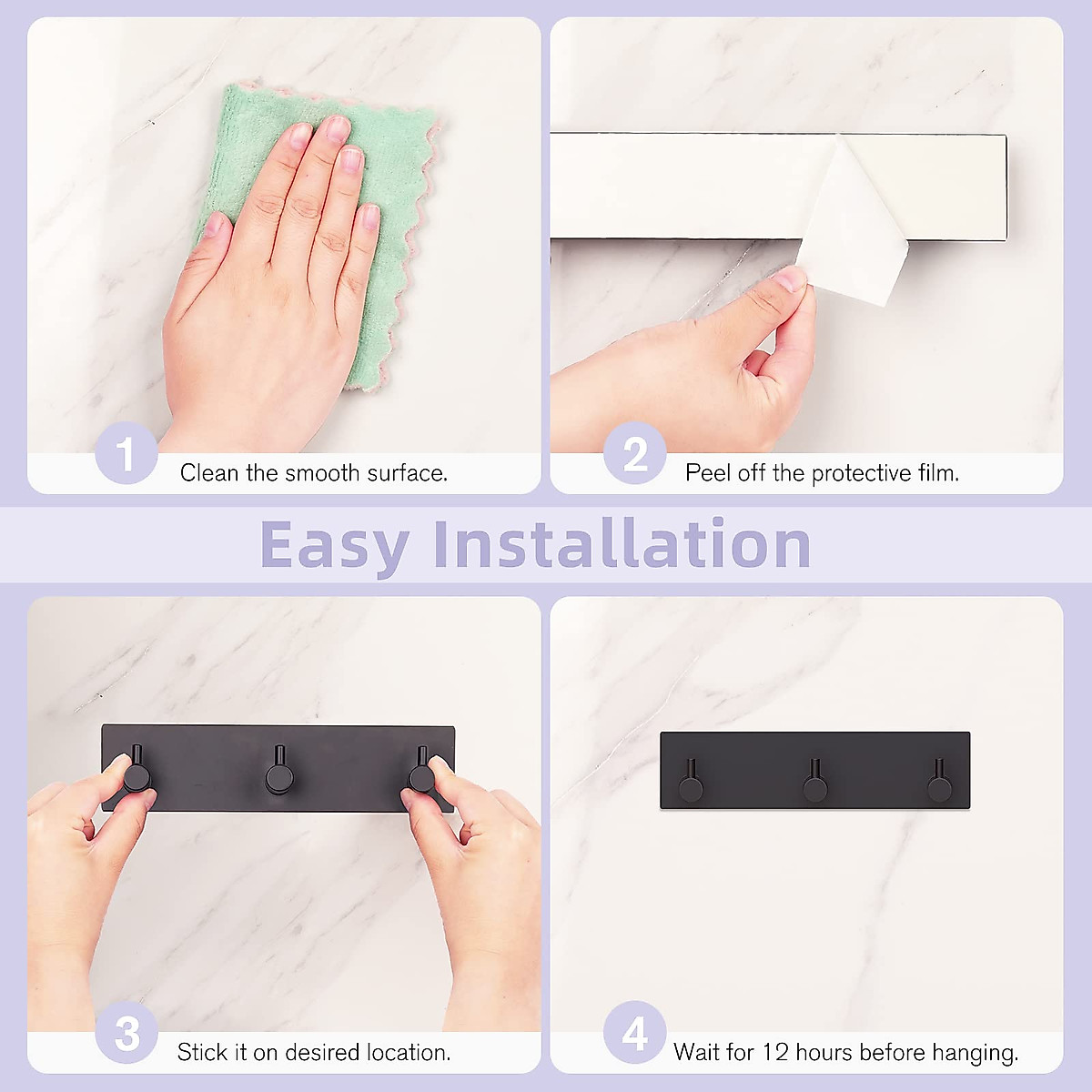 1 Clean the smooth surface.

2 Peel off the protective film.

Easy Installation

3 Stick it on desired location.

4 Wait for 12 hours before hanging.