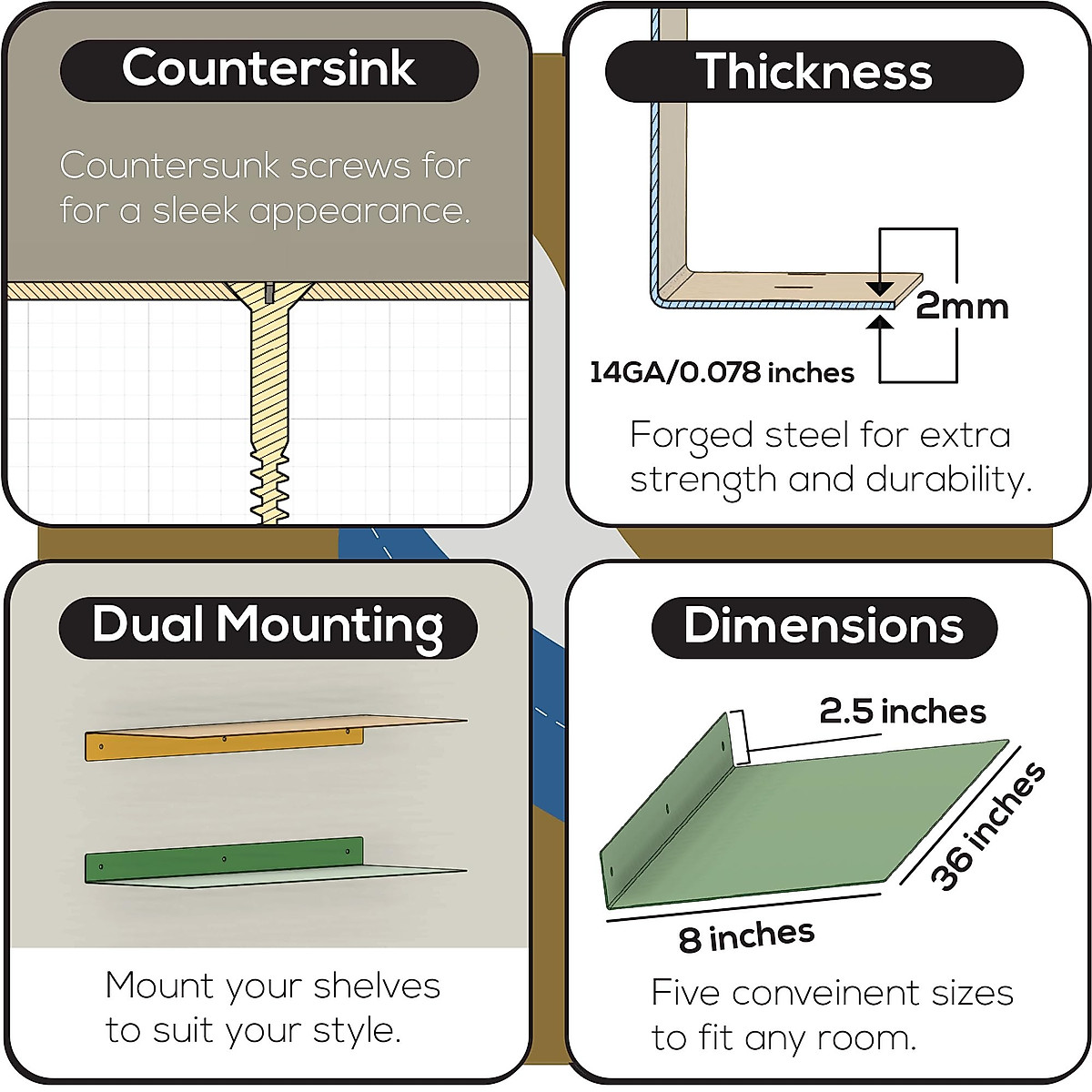 Countersink

Countersunk screws for for a sleek appearance.

Thickness

2mm

14GA/0.078 inches

Forged steel for extra strength and durability.

Dual Mounting

Mount your shelves to suit your style.

Dimensions

2.5 inches

36 inches

8 inches

Five conveinent sizes to fit any room.