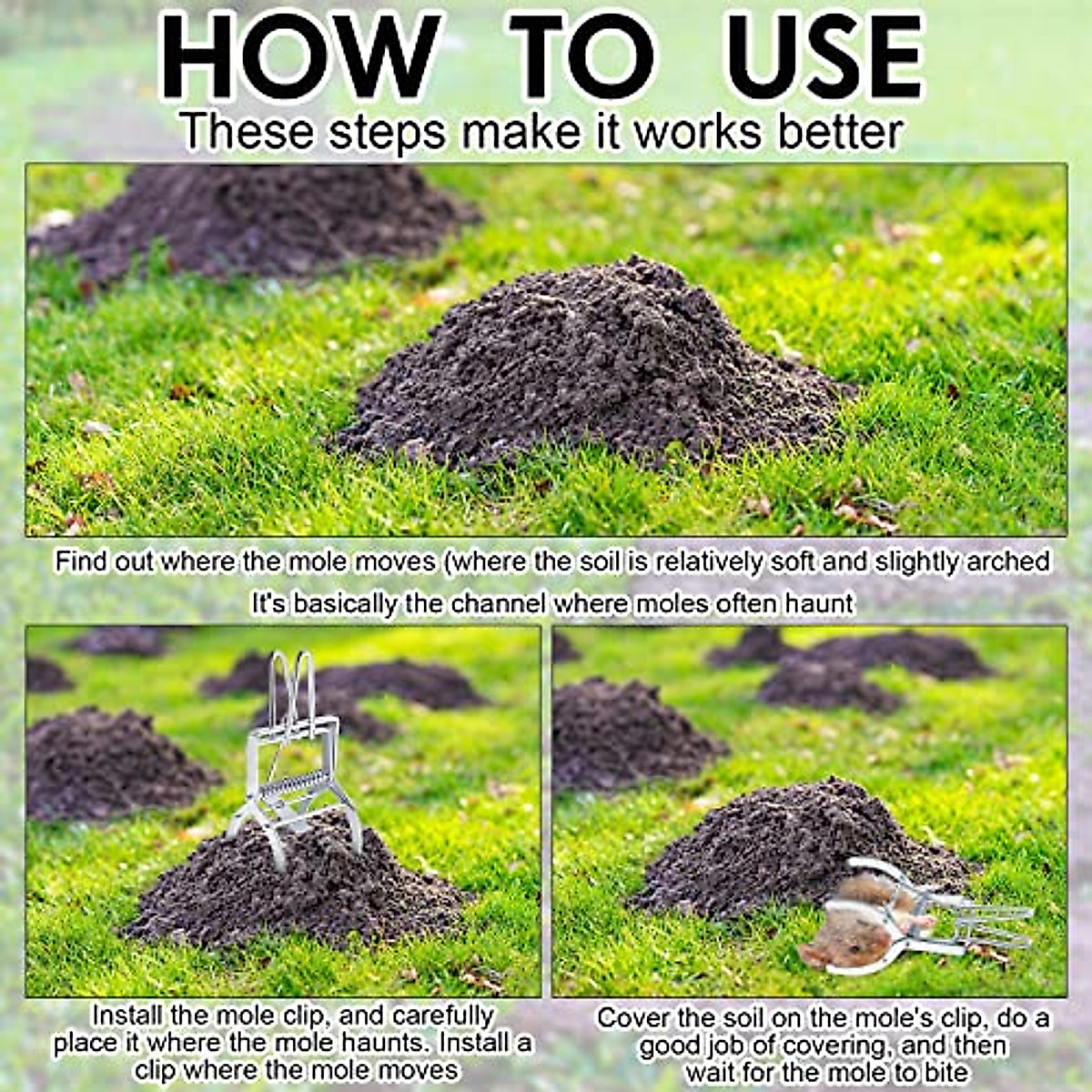 HOW TO USE
These steps make it works better

Find out where the mole moves (where the soil is relatively soft and slightly arched
It's basically the channel where moles often haunt

Install the mole clip, and carefully place it where the mole haunts. Install a clip where the mole moves

Cover the soil on the mole's clip, do a good job of covering, and then wait for the mole to bite