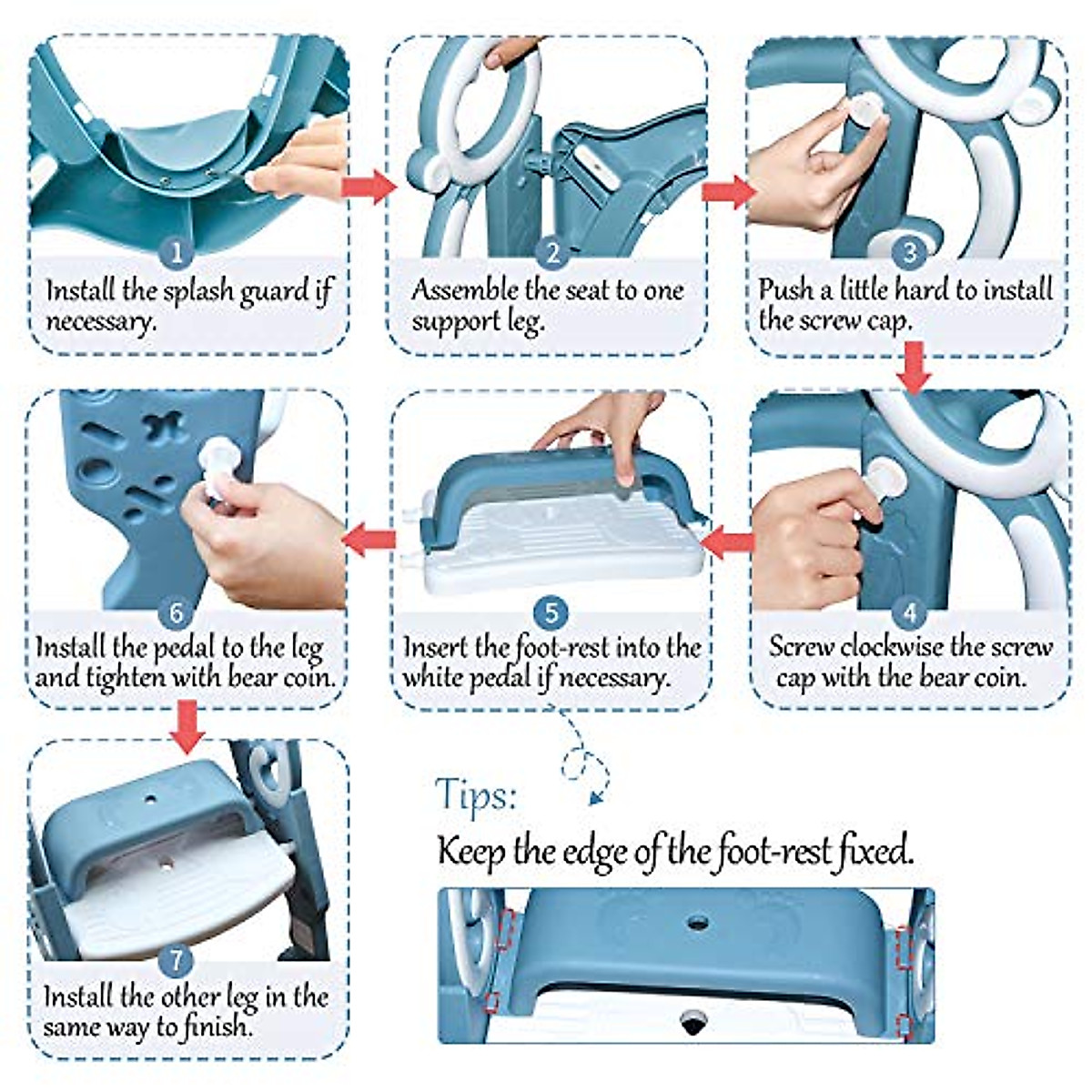 1
Install the splash guard if necessary.

2
Assemble the seat to one support leg.

3
Push a little hard to install the screw cap.

4
Screw clockwise the screw cap with the bear coin.

5
Insert the foot-rest into the white pedal if necessary.

6
Install the pedal to the leg and tighten with bear coin.

7
Install the other leg in the same way to finish.

Tips:
Keep the edge of the foot-rest fixed.