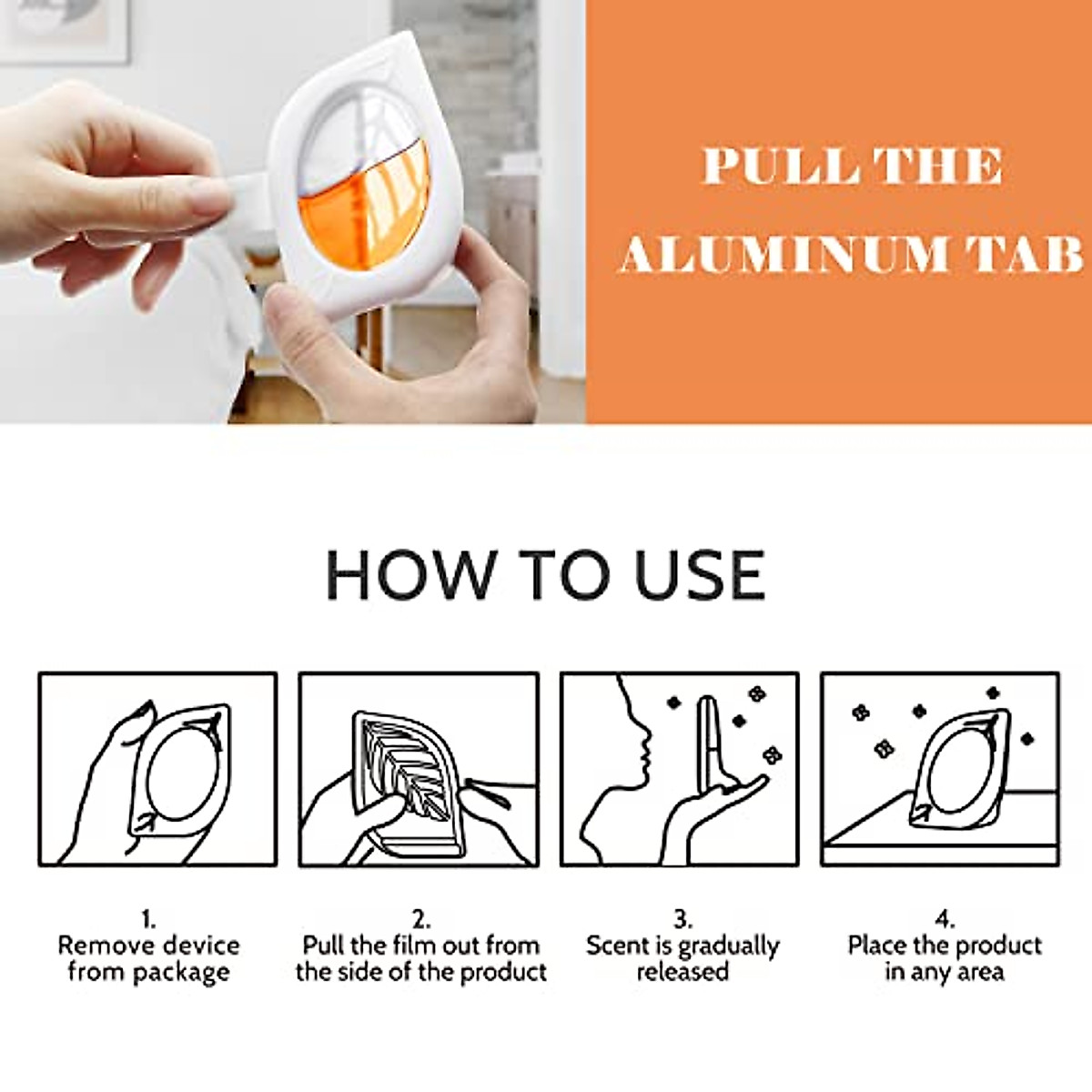 PULL THE ALUMINUM TAB

HOW TO USE

1.
Remove device from package

2.
Pull the film out from the side of the product

3.
Scent is gradually released

4.
Place the product in any area