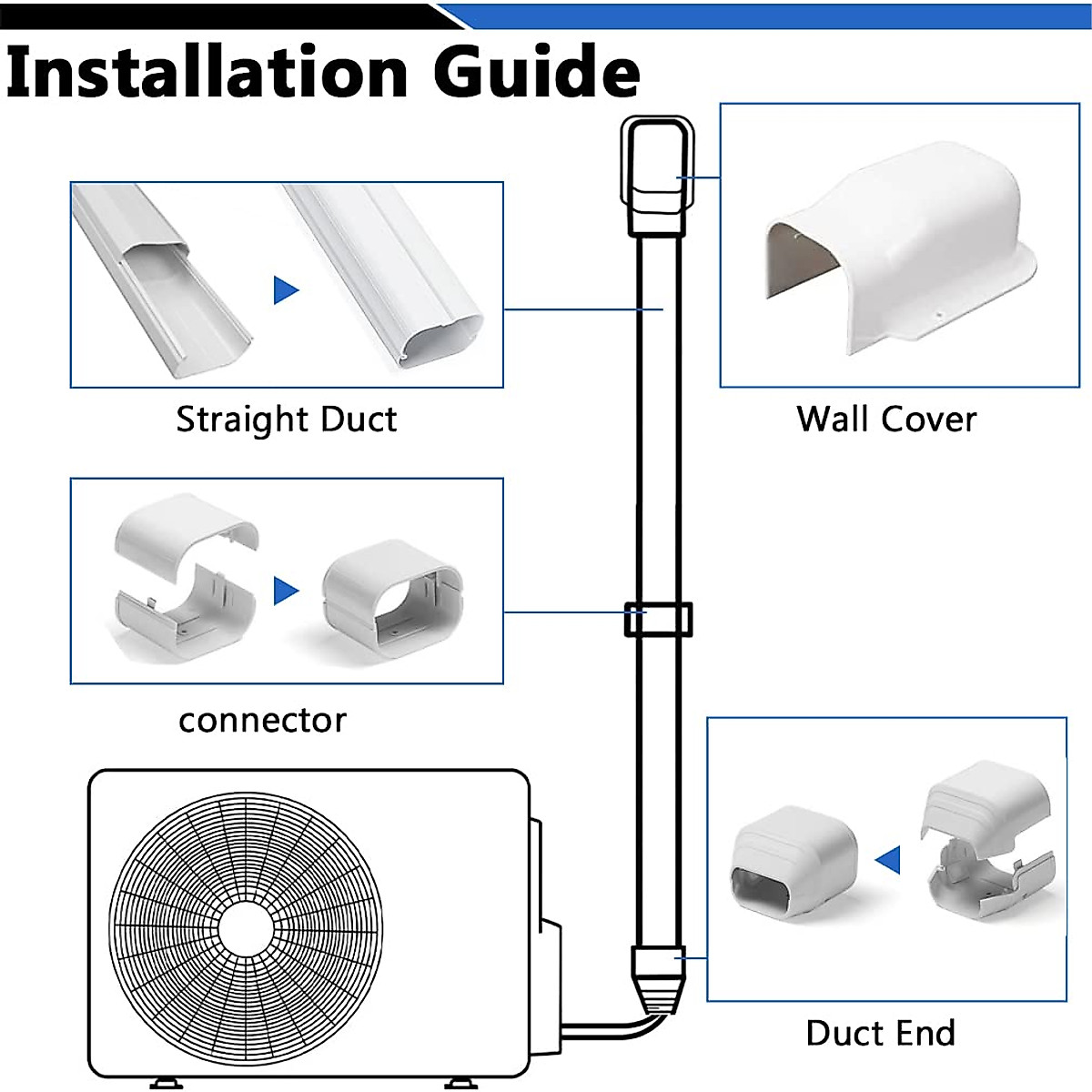 Installation Guide

Straight Duct

Wall Cover

connector

Duct End