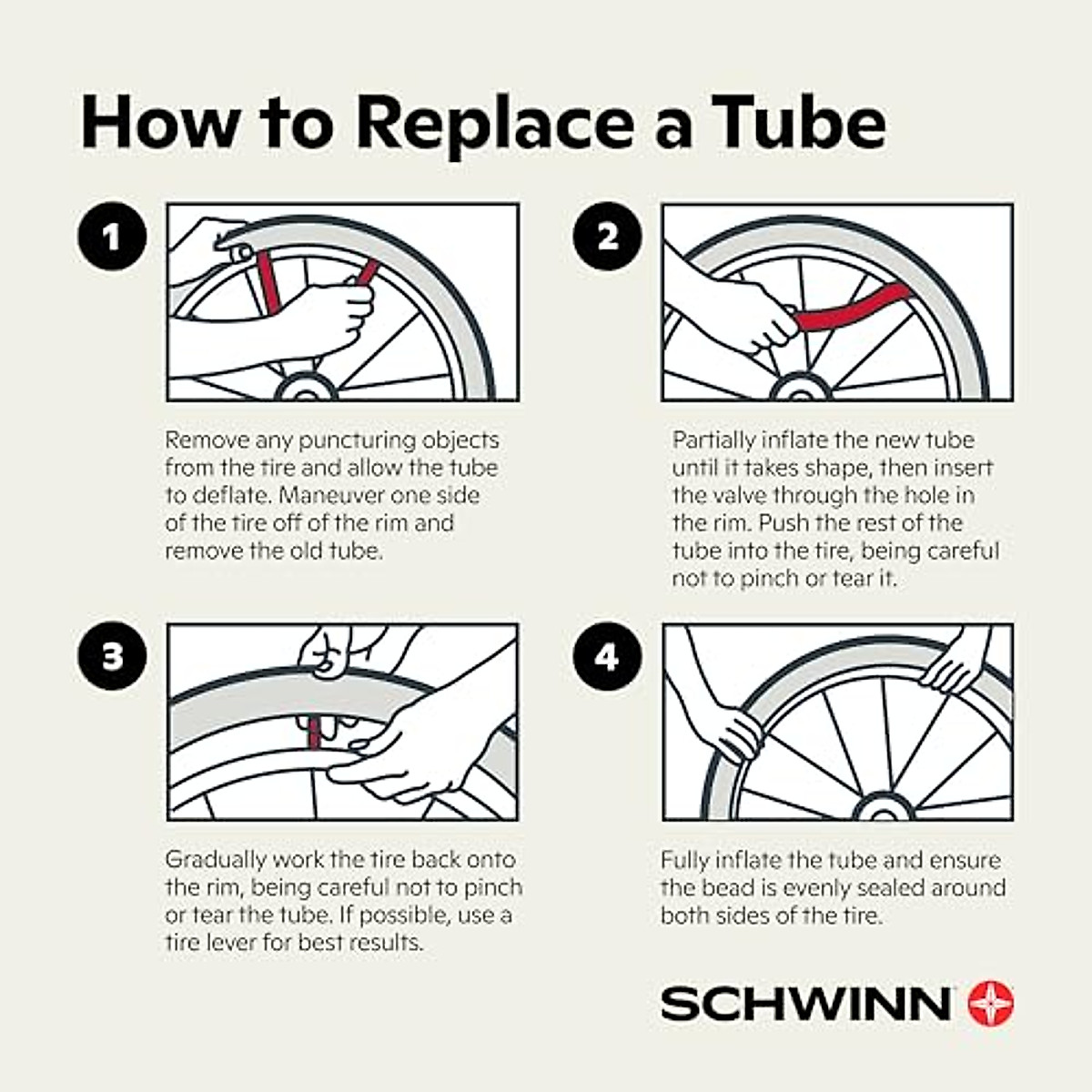 How to Replace a Tube

1

Remove any puncturing objects from the tire and allow the tube to deflate. Maneuver one side of the tire off of the rim and remove the old tube.

2

Partially inflate the new tube until it takes shape, then insert the valve through the hole in the rim. Push the rest of the tube into the tire, being careful not to pinch or tear it.

3

Gradually work the tire back onto the rim, being careful not to pinch or tear the tube. If possible, use a tire lever for best results.

4

Fully inflate the tube and ensure the bead is evenly sealed around both sides of the tire.

SCHWINN