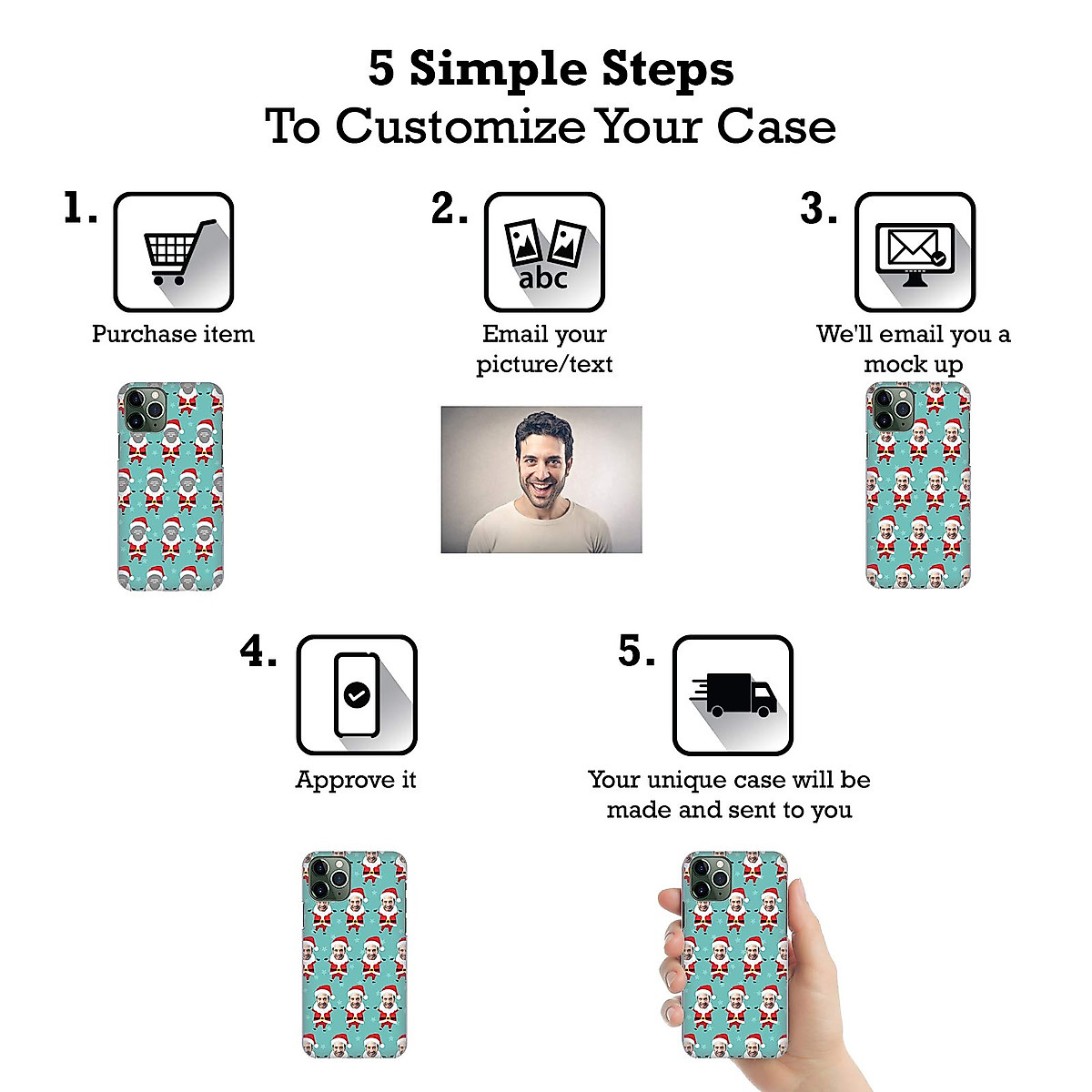 5 Simple Steps
To Customize Your Case

1.

Purchase item

2.

abc

Email your picture/text

3.

We'll email you a mock up

4.

Approve it

5.

Your unique case will be made and sent to you