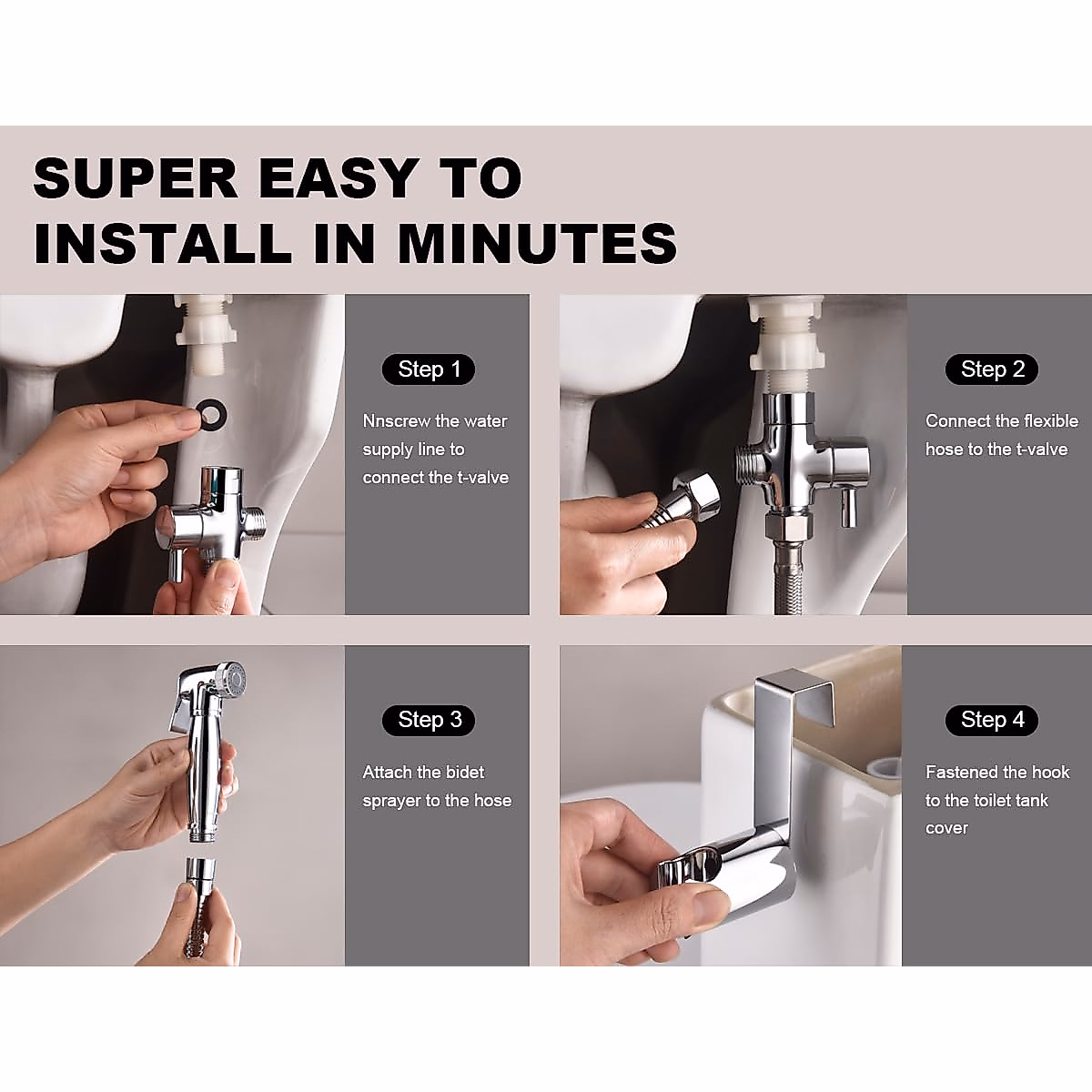 SUPER EASY TO INSTALL IN MINUTES

Step 1

Nnscrew the water supply line to connect the t-valve

Step 2

Connect the flexible hose to the t-valve

Step 3

Attach the bidet sprayer to the hose

Step 4

Fastened the hook to the toilet tank cover