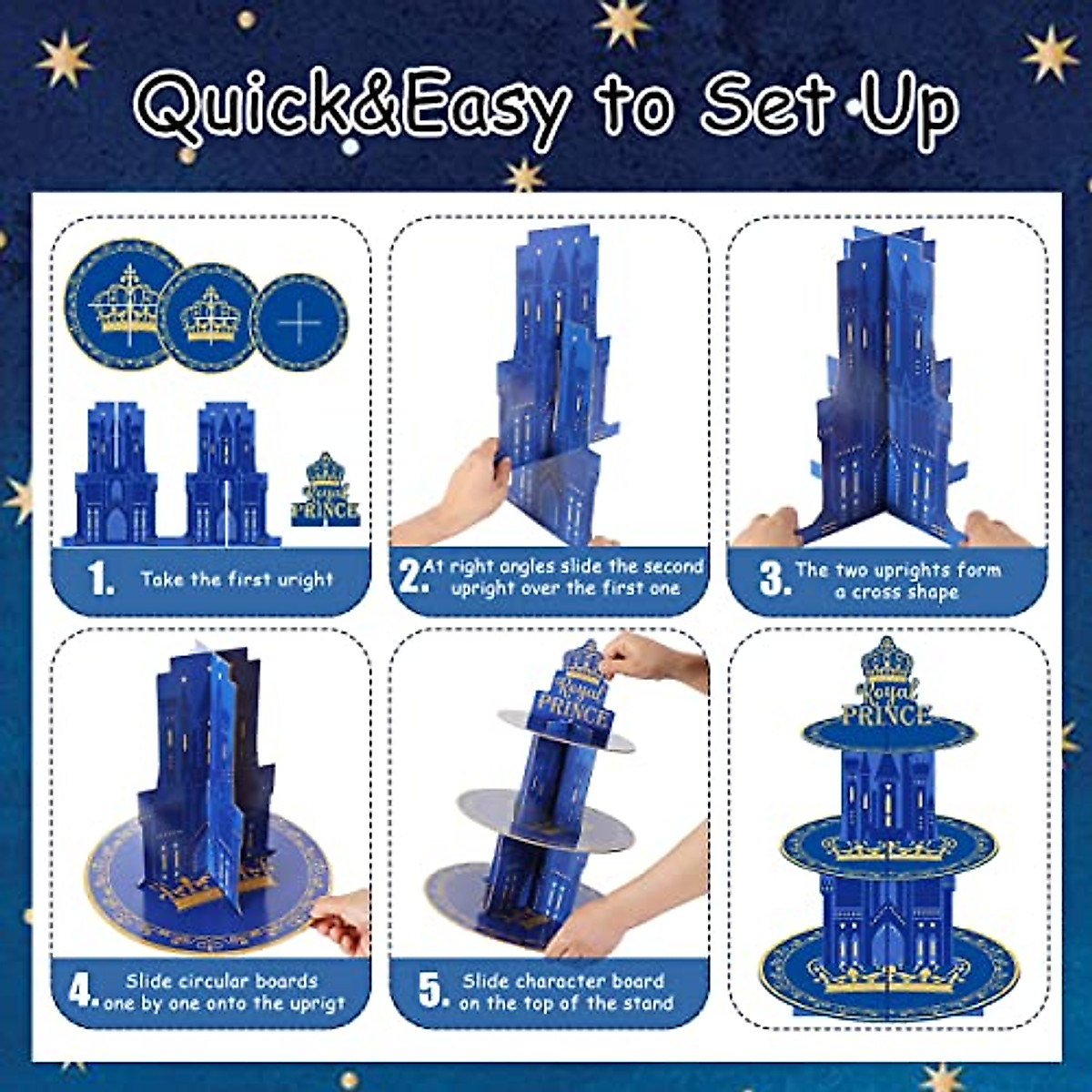 Quick&Easy to Set Up

Royal PRINCE

1. Take the first uright

2. At right angles slide the second upright over the first one

3. The two uprights form a cross shape

4. Slide circular boards one by one onto the uprigt

Royal PRINCE

5. Slide character board on the top of the stand

Royal PRINCE