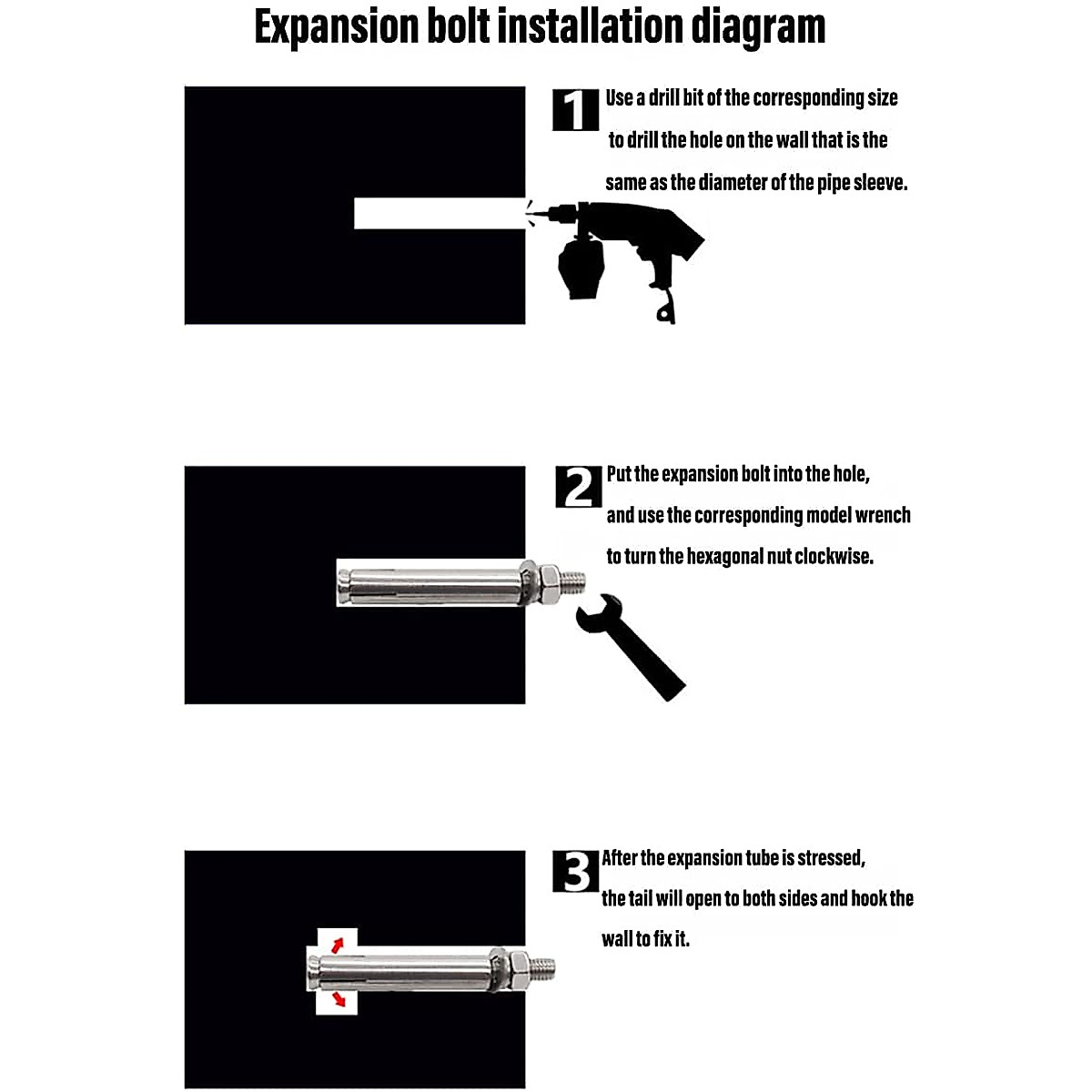 Expansion bolt installation diagram

1 Use a drill bit of the corresponding size to drill the hole on the wall that is the same as the diameter of the pipe sleeve.

2 Put the expansion bolt into the hole, and use the corresponding model wrench to turn the hexagonal nut clockwise.

3 After the expansion tube is stressed, the tail will open to both sides and hook the wall to fix it.