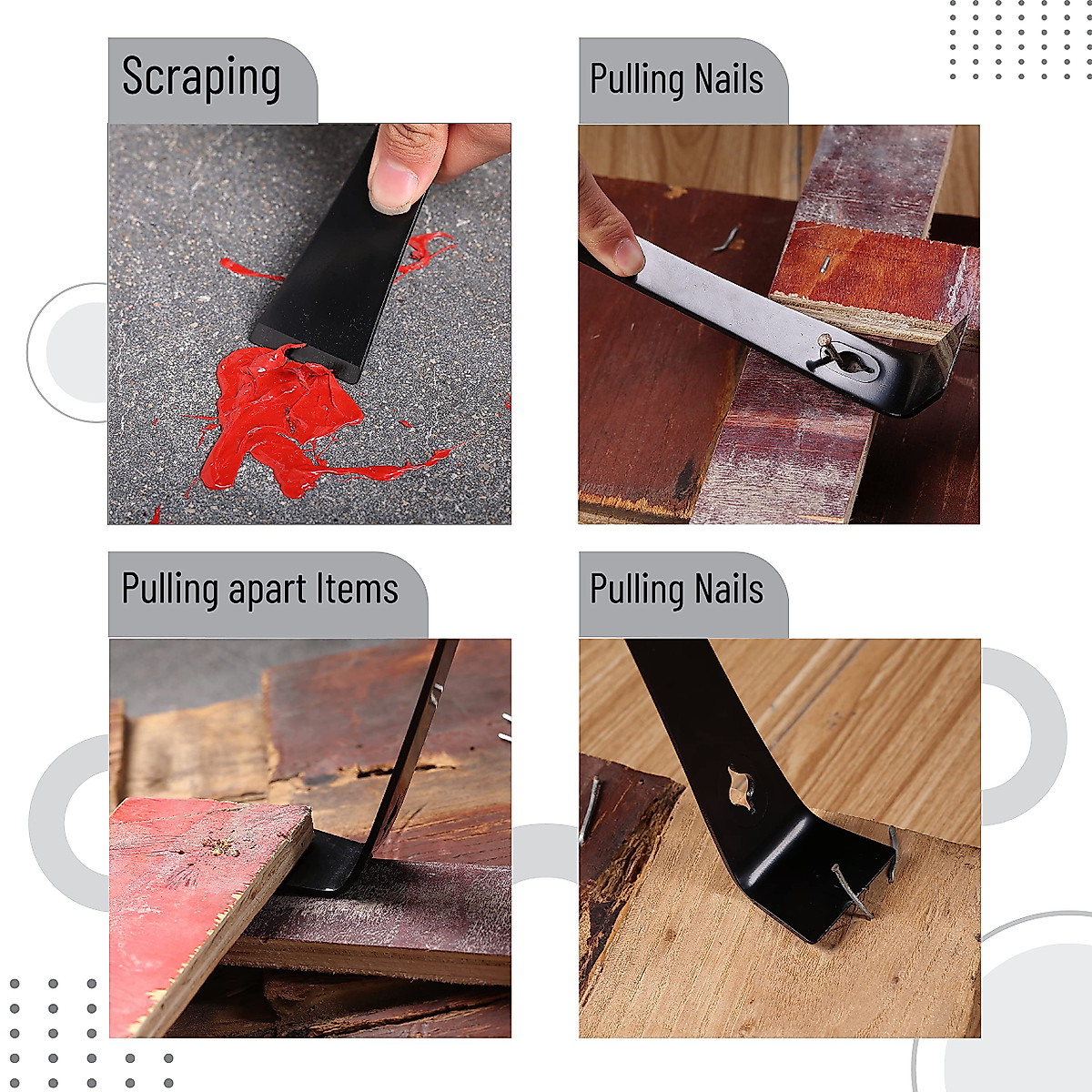 Scraping

Pulling Nails

Pulling apart Items

Pulling Nails