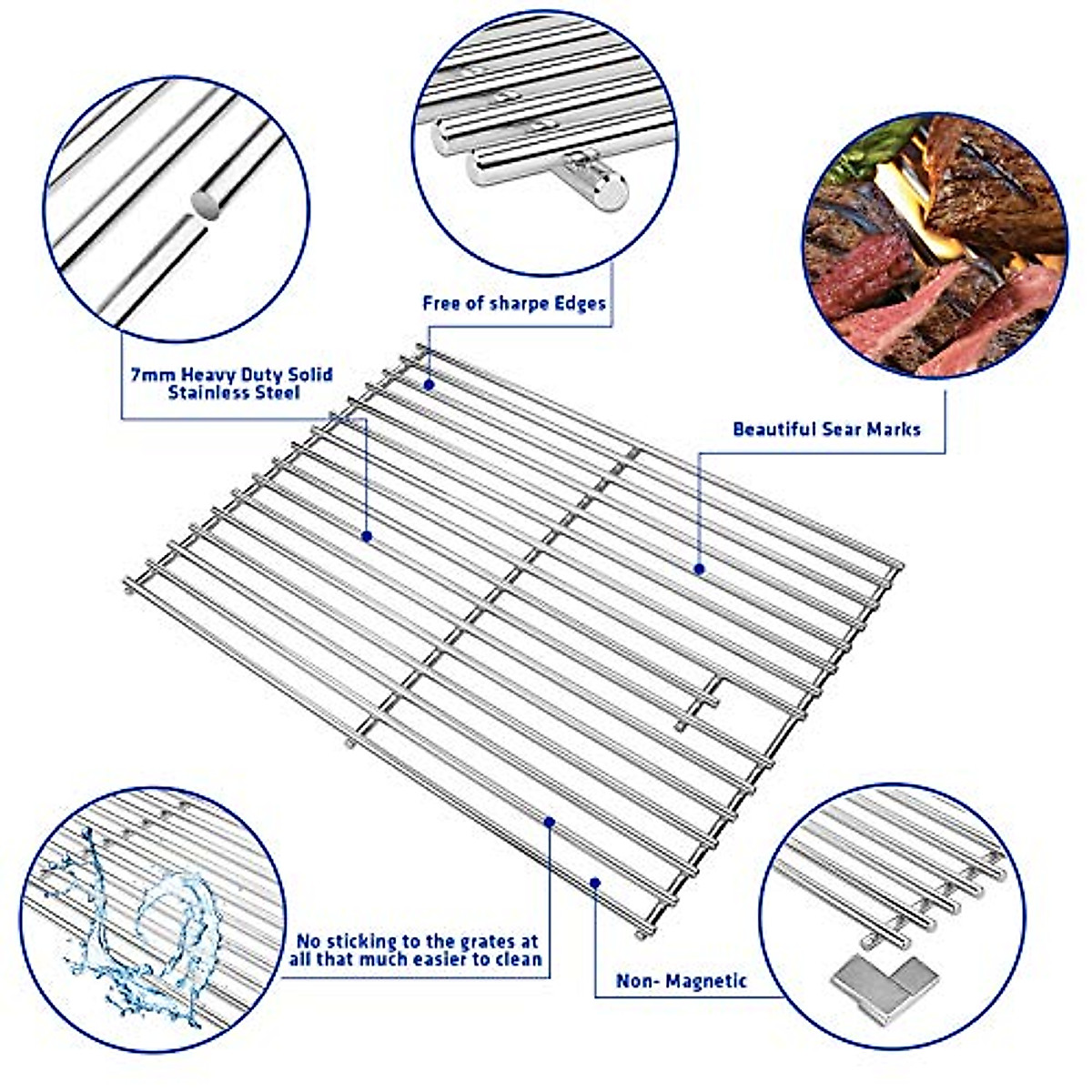 Free of sharpe Edges

7mm Heavy Duty Solid Stainless Steel

Beautiful Sear Marks

No sticking to the grates at all that much easier to clean

Non- Magnetic