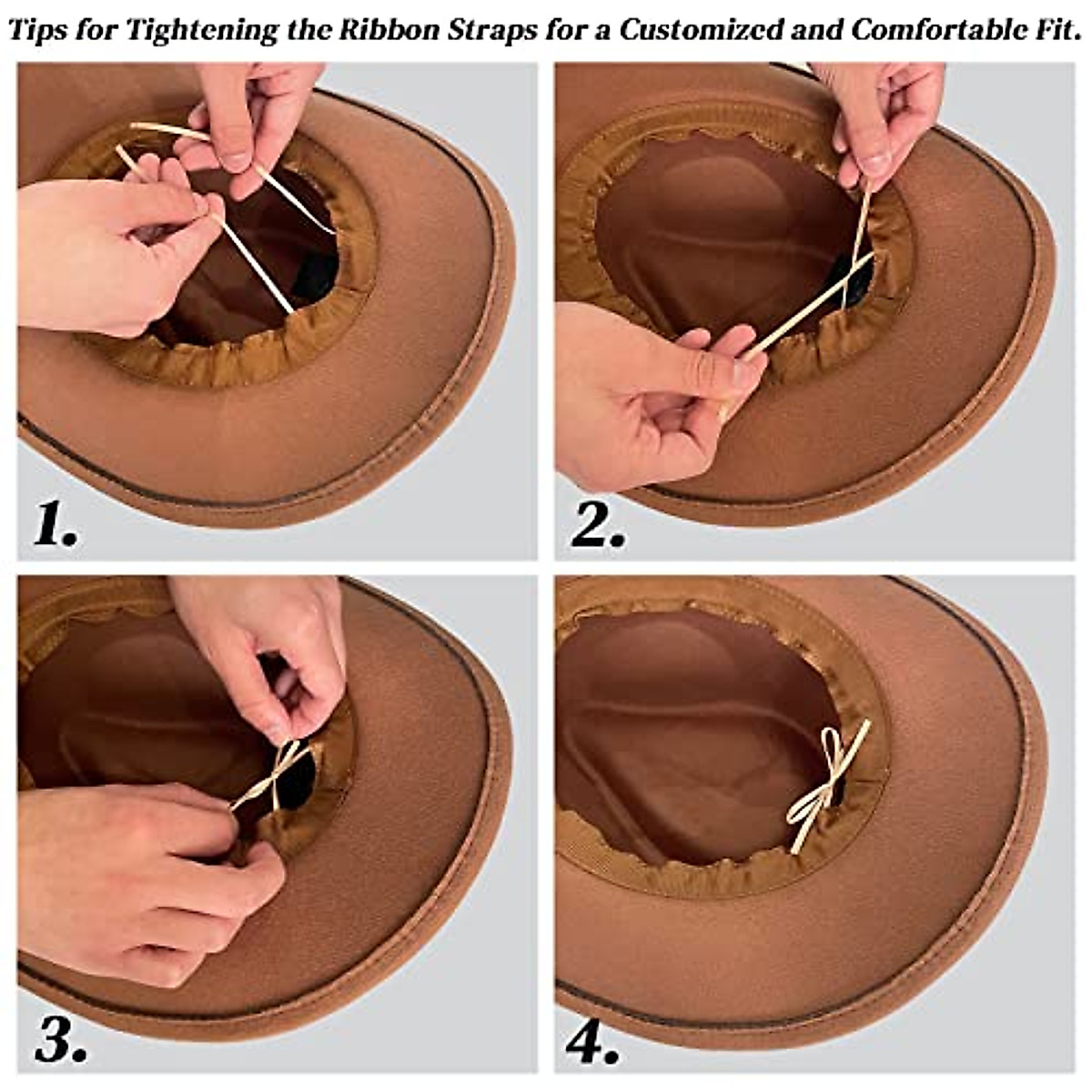 Tips for Tightening the Ribbon Straps for a Customized and Comfortable Fit.

1.

2.

3.

4.