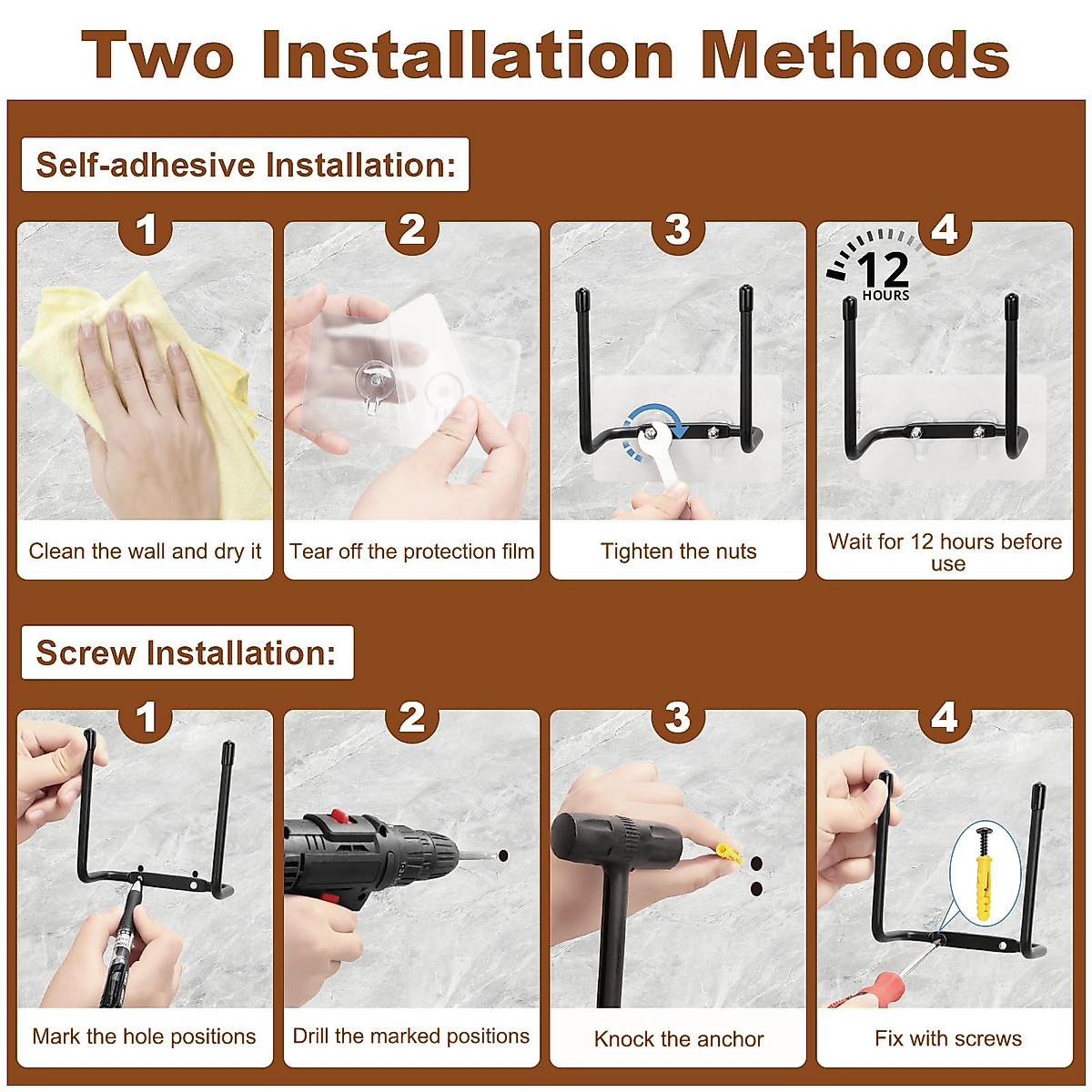 Two Installation Methods

Self-adhesive Installation:

1
Clean the wall and dry it

2
Tear off the protection film

3
Tighten the nuts

4
12 HOURS
Wait for 12 hours before use

Screw Installation:

1
Mark the hole positions

2
Drill the marked positions

3
Knock the anchor

4
Fix with screws