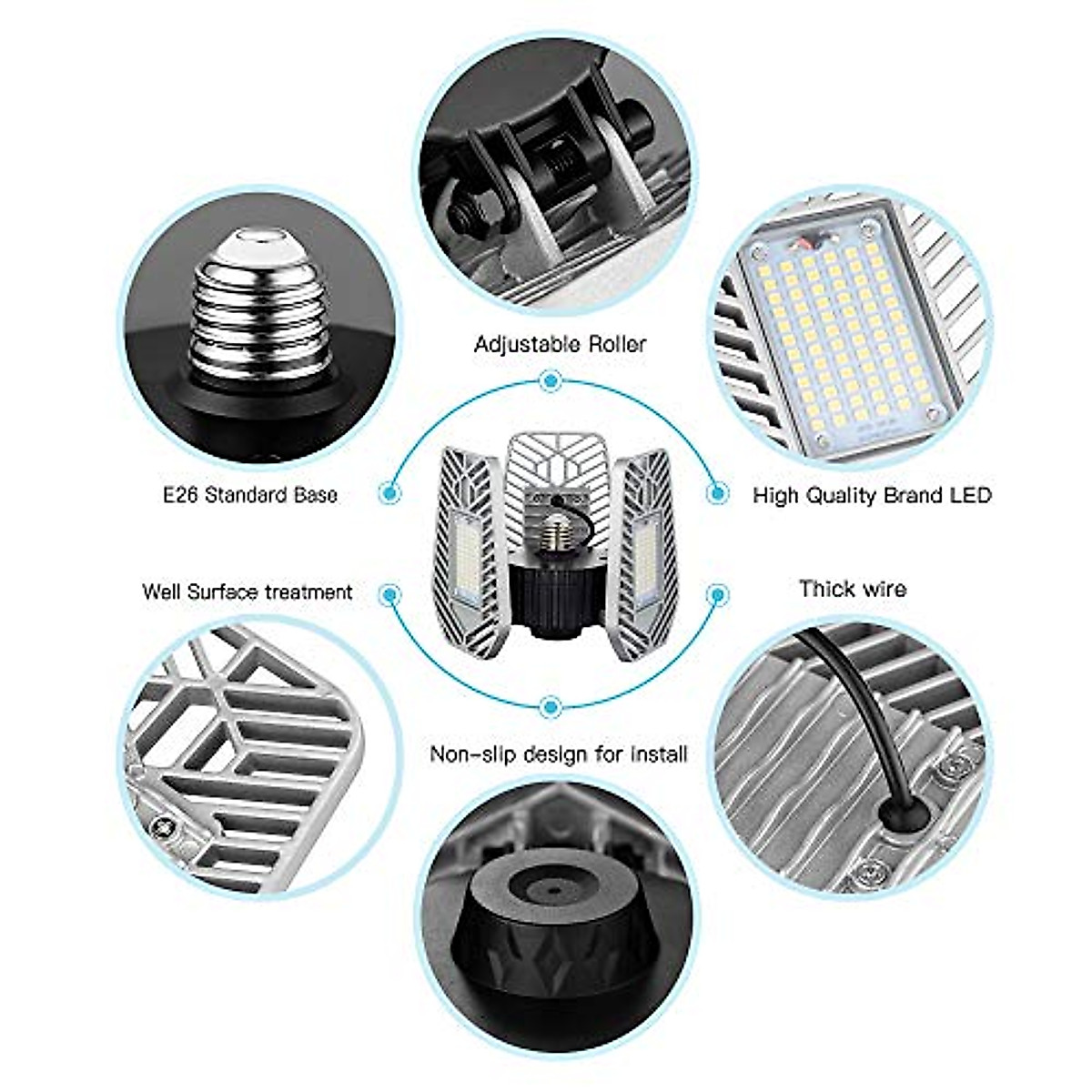 Adjustable Roller

E26 Standard Base

High Quality Brand LED

Well Surface treatment

Thick wire

Non-slip design for install