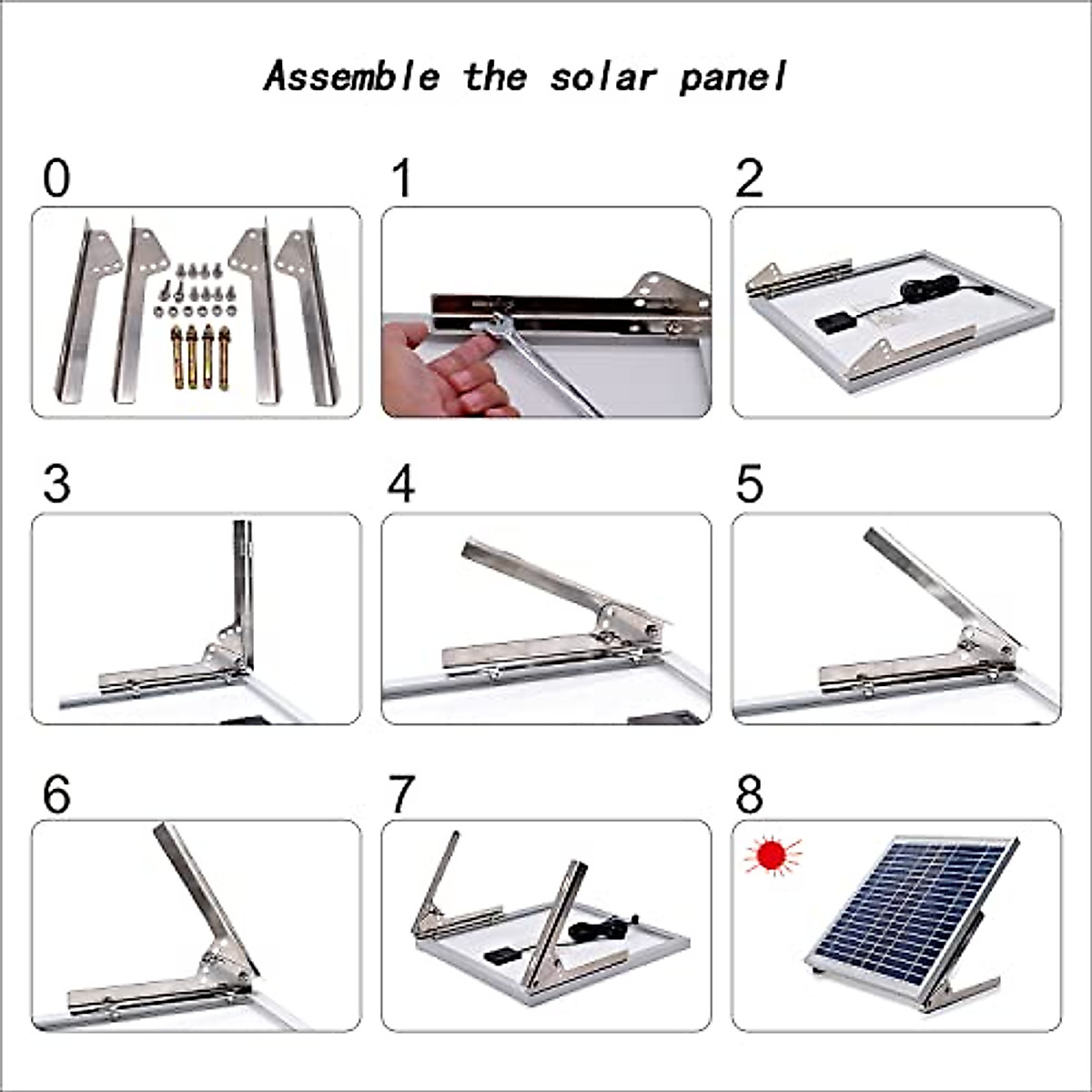 Assemble the solar panel

0

1

2

3

4

5

6

7

8