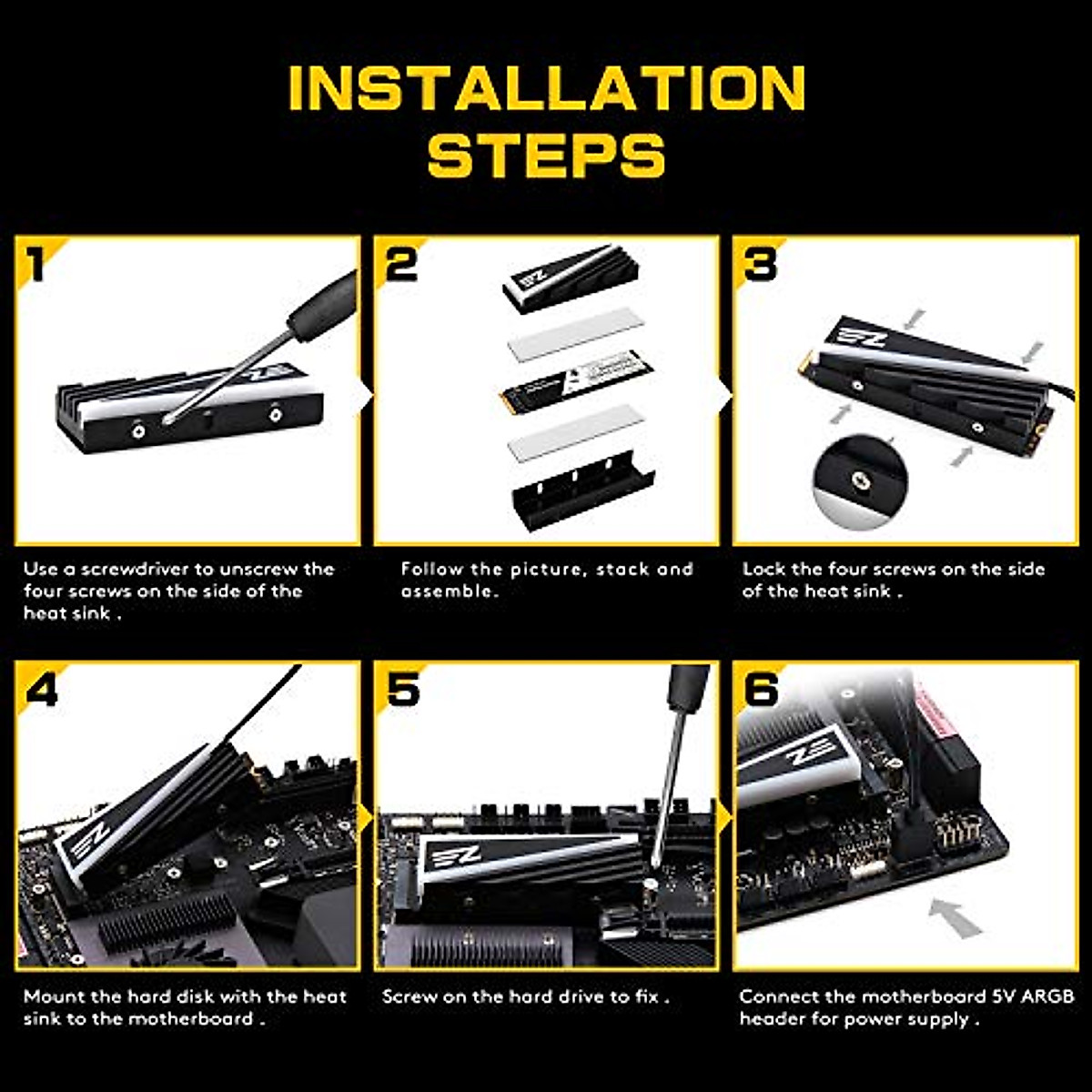 INSTALLATION STEPS

1

Use a screwdriver to unscrew the four screws on the side of the heat sink .

2

Follow the picture, stack and assemble.

3

Lock the four screws on the side of the heat sink .

4

Mount the hard disk with the heat sink to the motherboard .

5

Screw on the hard drive to fix .

6

Connect the motherboard 5V ARGB header for power supply .