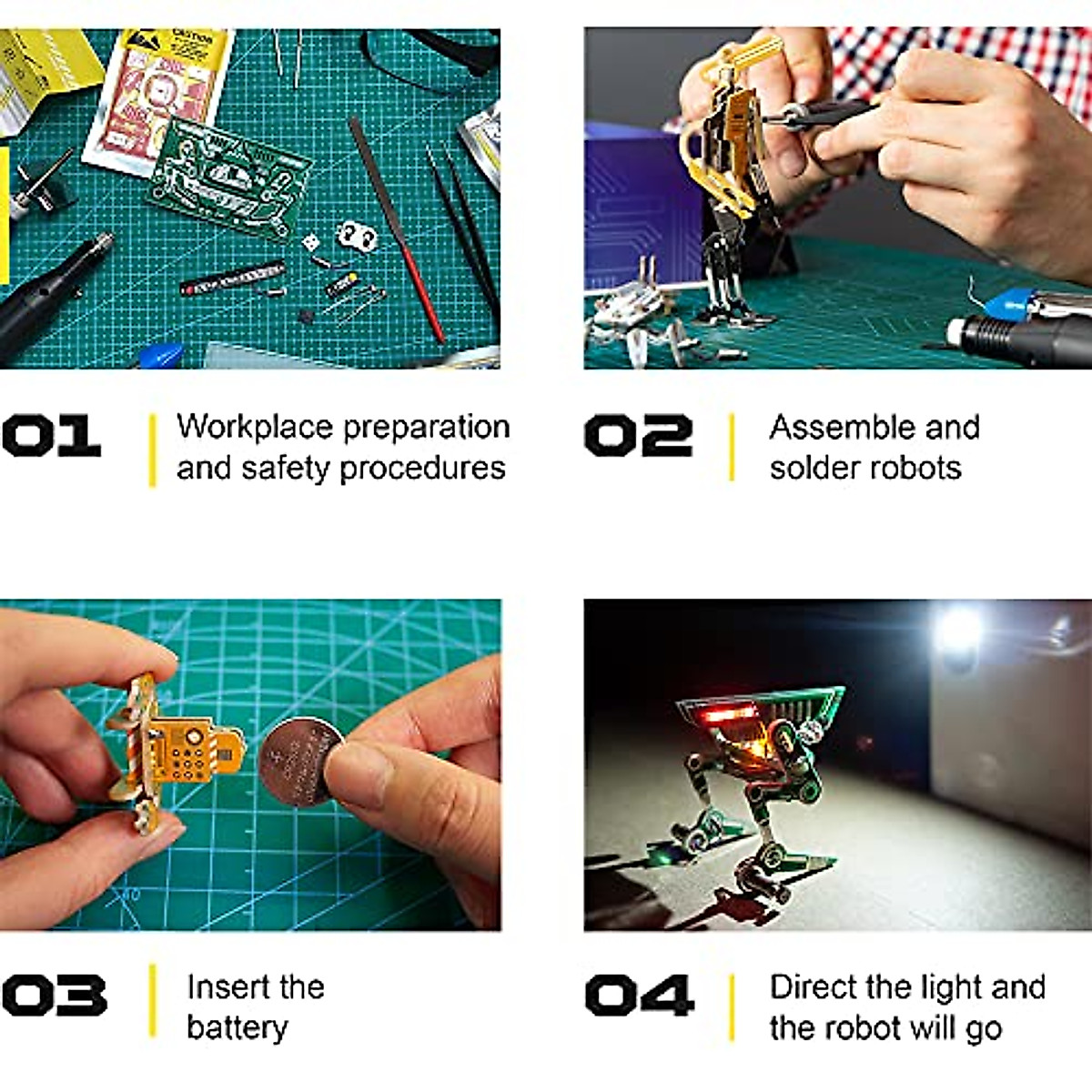 01 Workplace preparation and safety procedures

02 Assemble and solder robots

03 Insert the battery

04 Direct the light and the robot will go