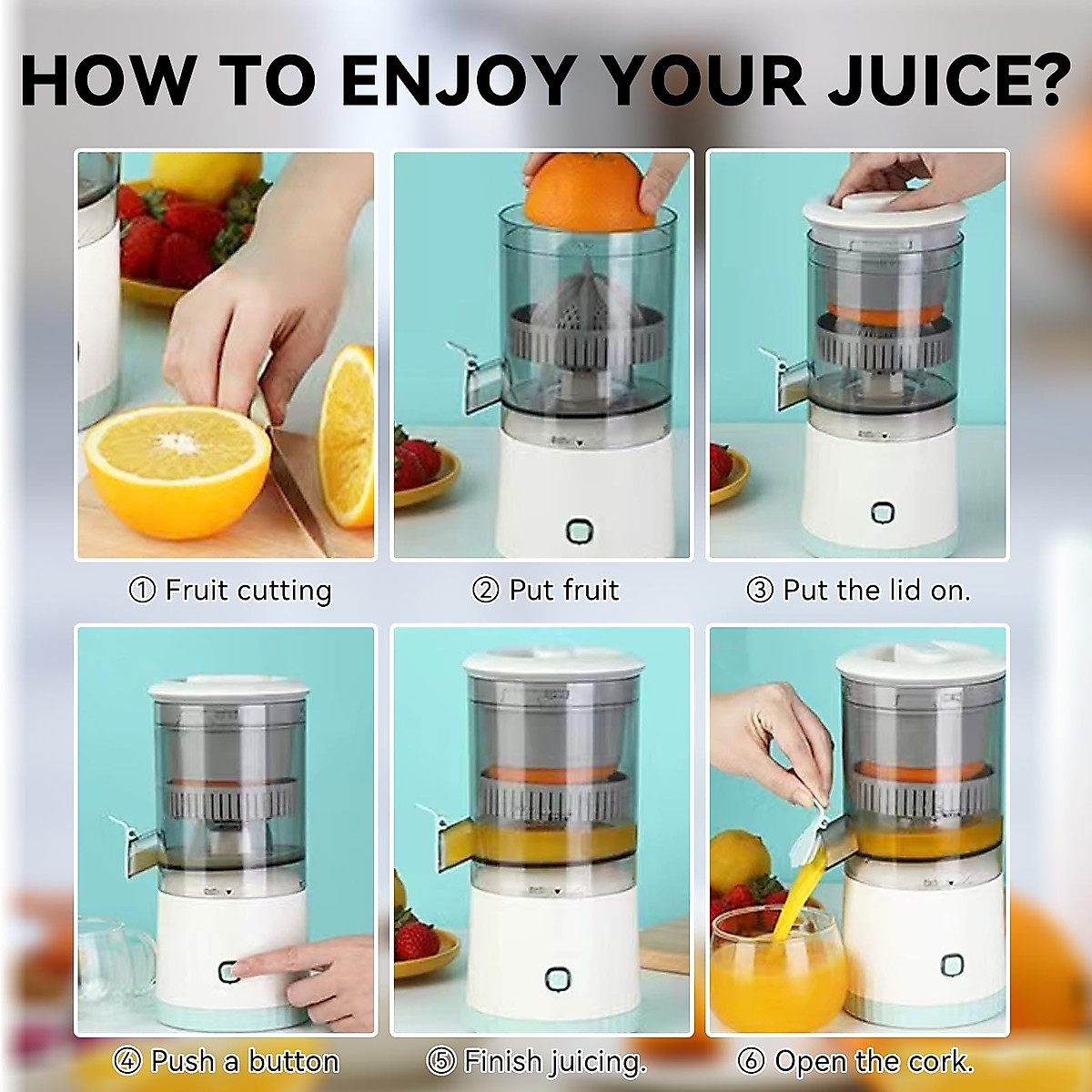 HOW TO ENJOY YOUR JUICE?

① Fruit cutting

② Put fruit

③ Put the lid on.

④ Push a button

⑤ Finish juicing.

⑥ Open the cork.