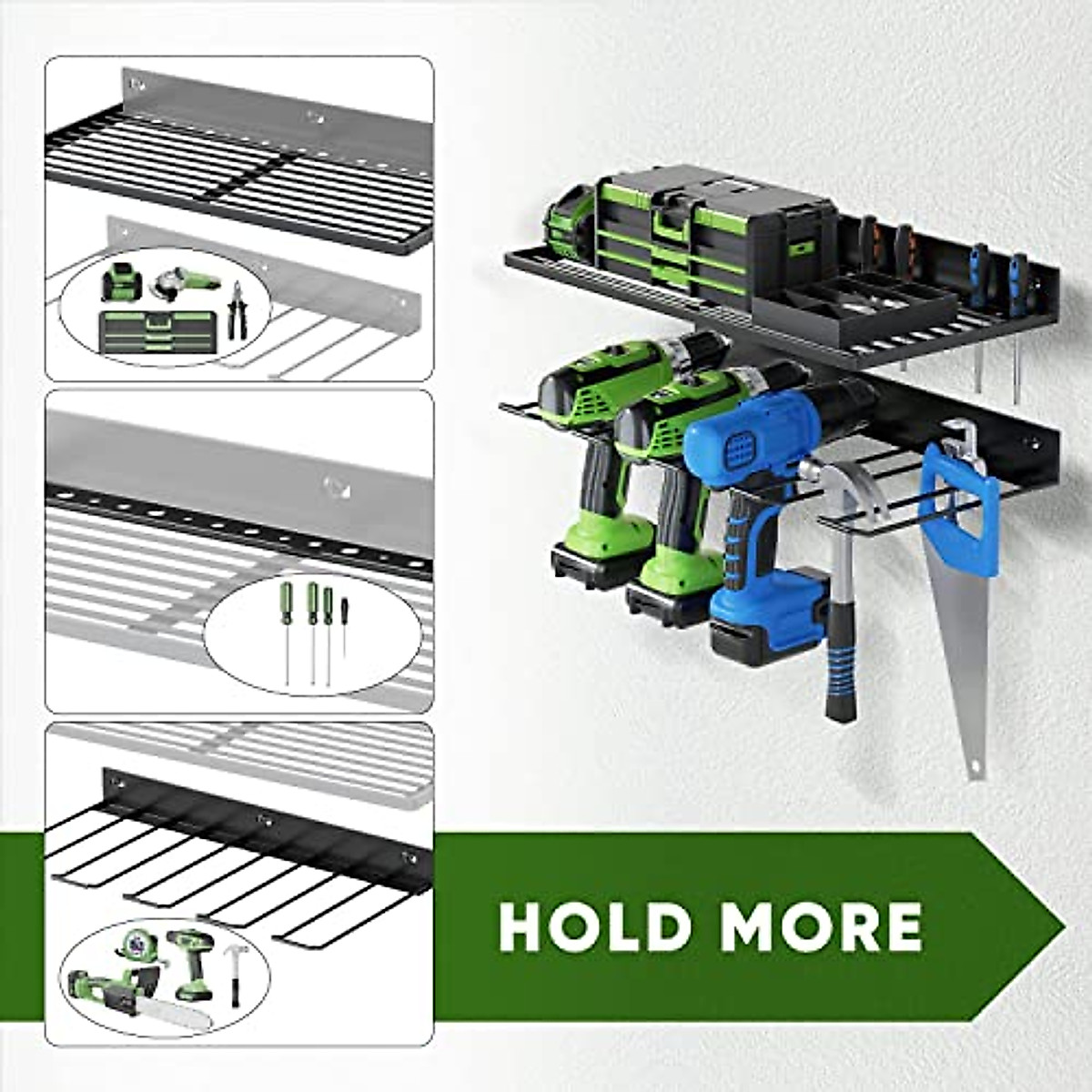 HOLD MORE