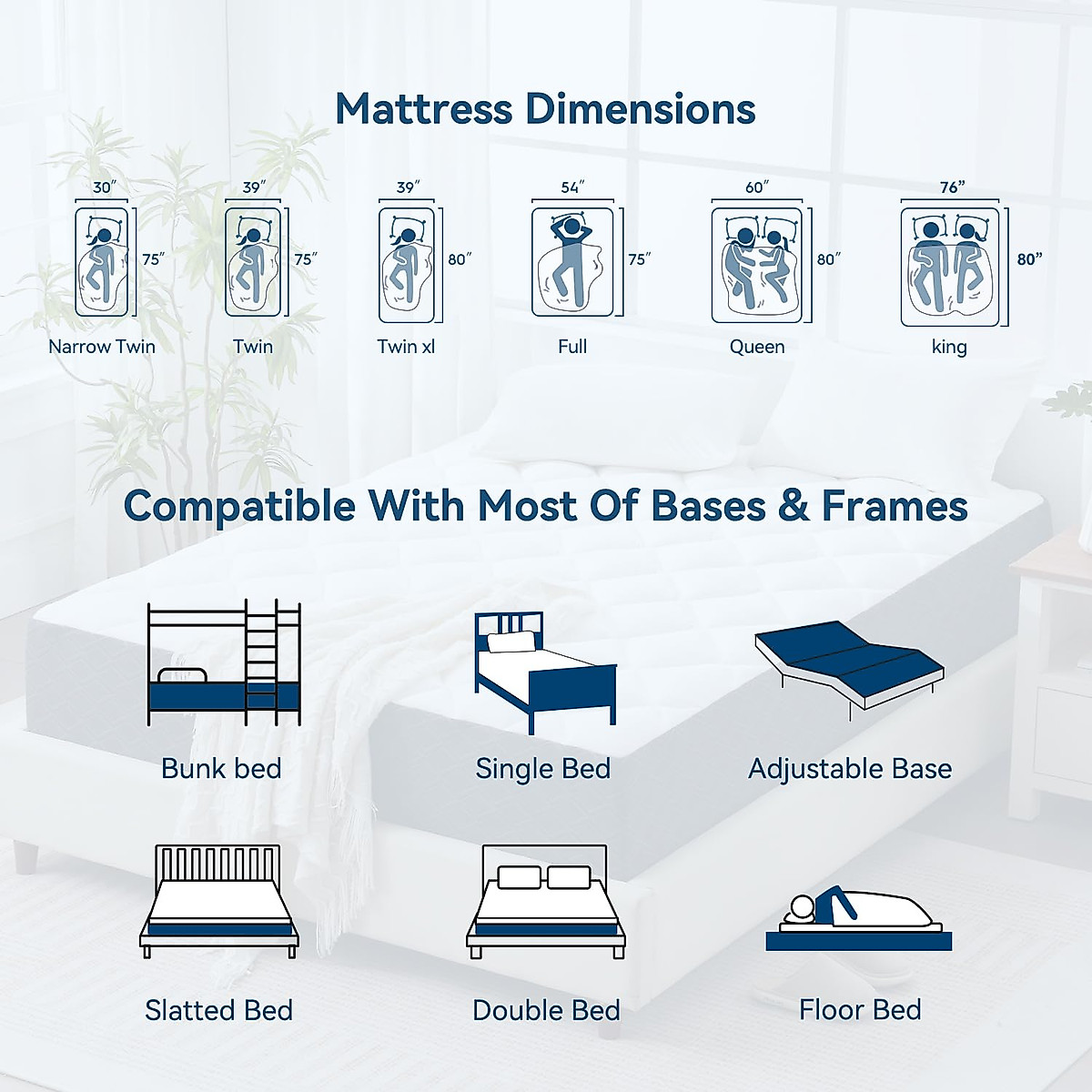 Mattress Dimensions

30″
75″
Narrow Twin

39″
75″
Twin

39″
80″
Twin xl

54″
75″
Full

60″
80″
Queen

76”
80”
king

Compatible With Most Of Bases & Frames

Bunk bed

Single Bed

Adjustable Base

Slatted Bed

Double Bed

Floor Bed