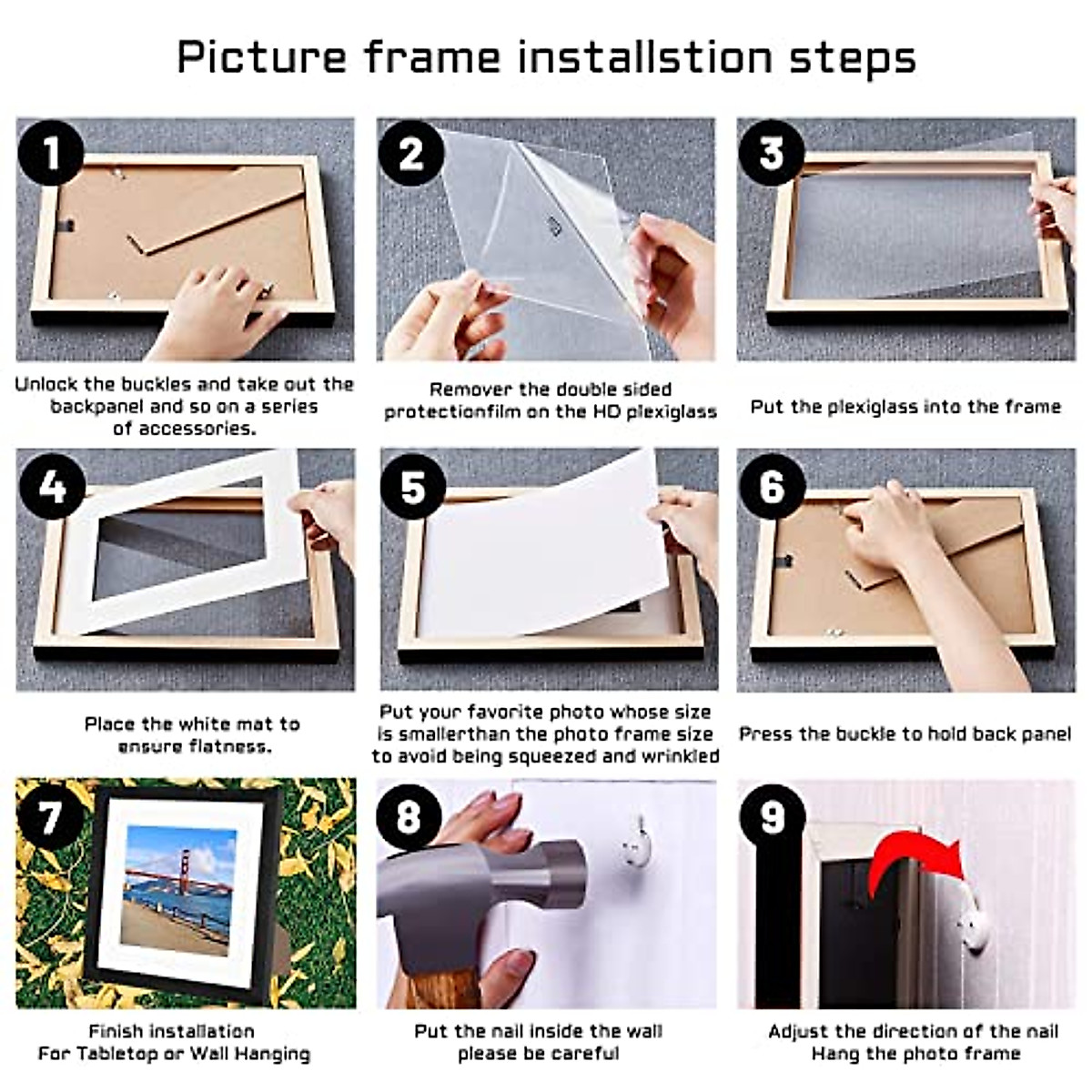 Picture frame installstion steps

1

Unlock the buckles and take out the backpanel and so on a series of accessories.

2

Remover the double sided protectionfilm on the HD plexiglass

3

Put the plexiglass into the frame

4

Place the white mat to ensure flatness.

5

Put your favorite photo whose size is smallerthan the photo frame size to avoid being squeezed and wrinkled

6

Press the buckle to hold back panel

7

Finish installation
For Tabletop or Wall Hanging

8

Put the nail inside the wall
please be careful

9

Adjust the direction of the nail
Hang the photo frame