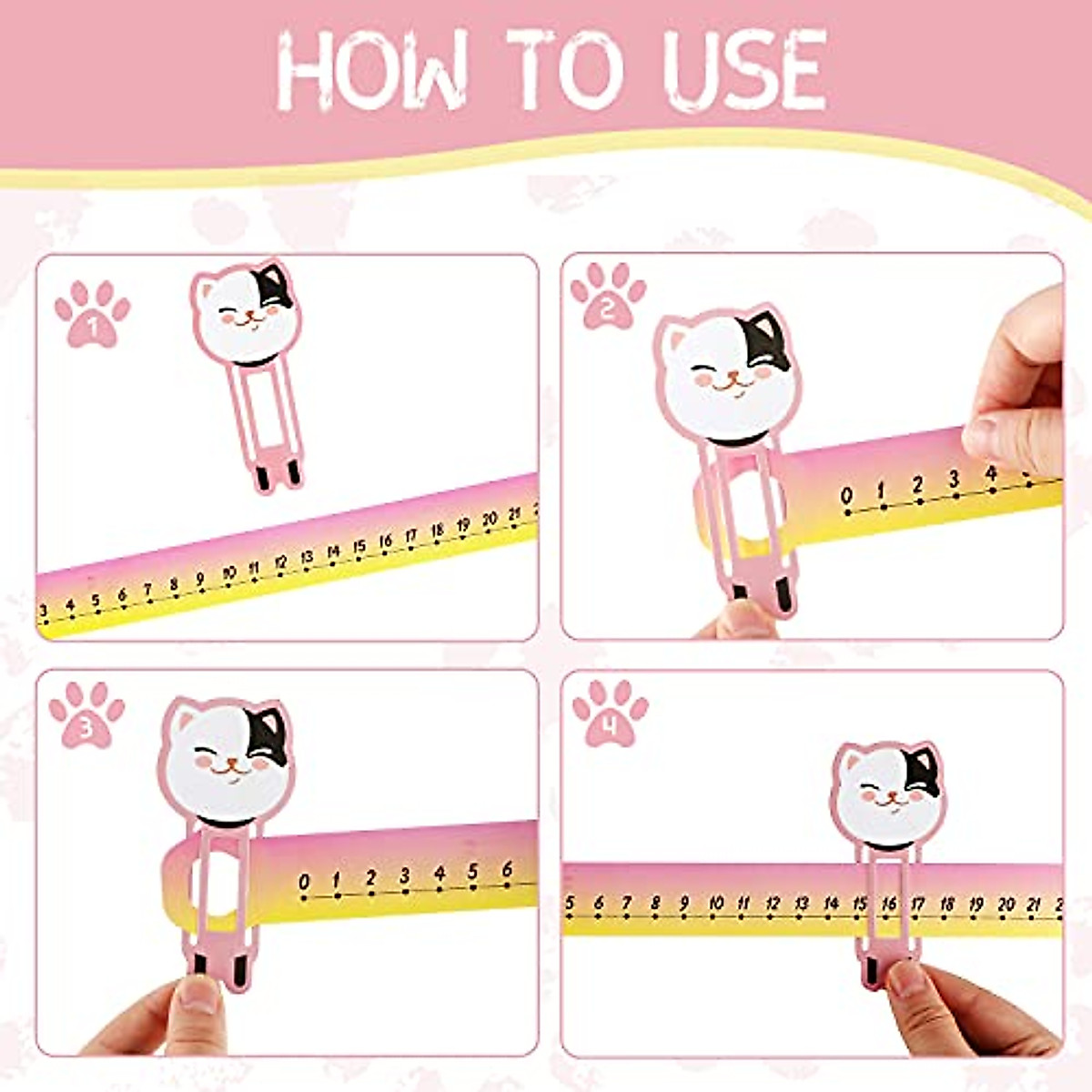 HOW TO USE

1

3 4 5 6 7 8 9 10 11 12 13 14 15 16 17 18 19 20 21

2

0 1 2 3 4

3

0 1 2 3 4 5 6

4

5 6 7 8 9 10 11 12 13 14 15 16 17 18 19 20 21