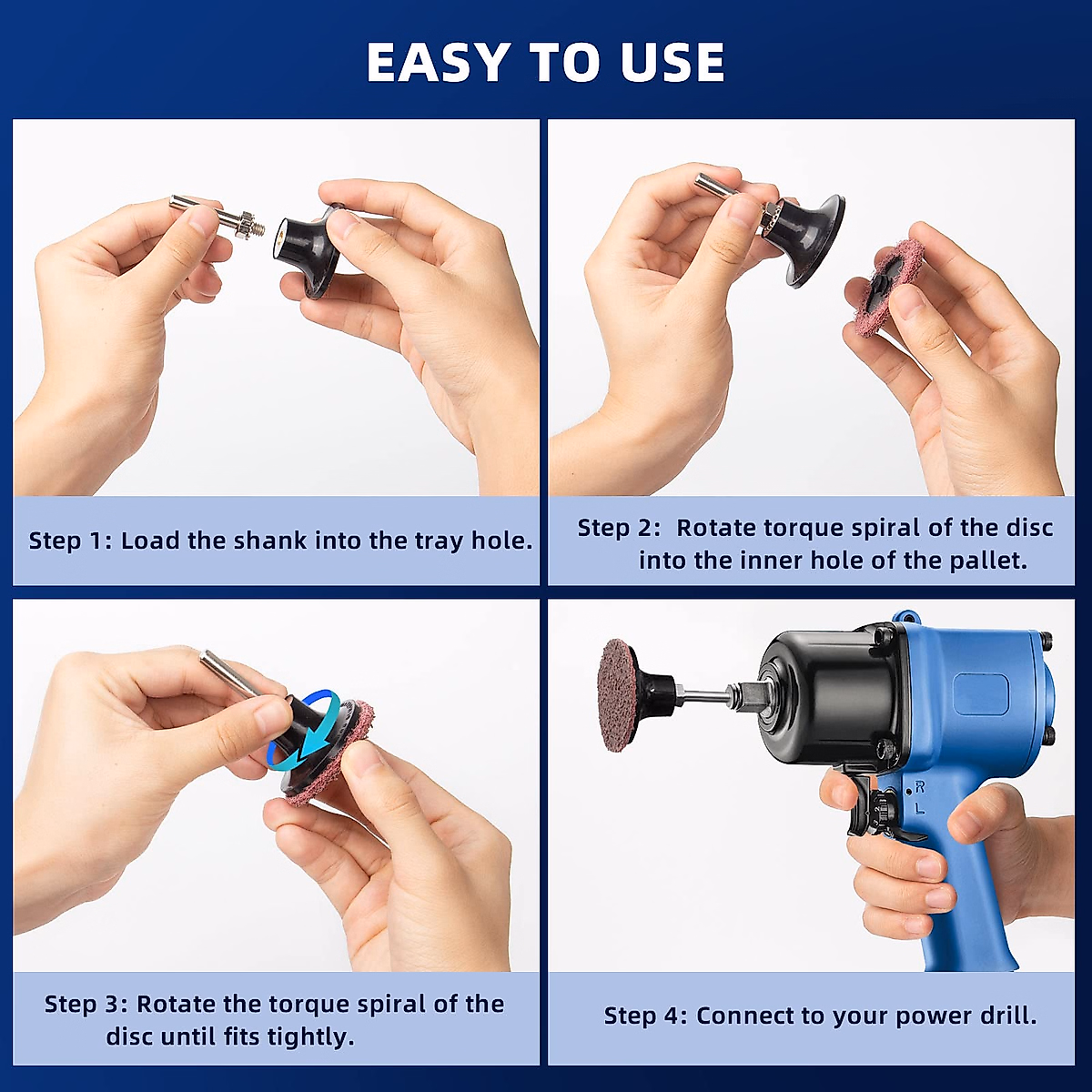 EASY TO USE

Step 1: Load the shank into the tray hole.

Step 2: Rotate torque spiral of the disc into the inner hole of the pallet.

Step 3: Rotate the torque spiral of the disc until fits tightly.

R
L

Step 4: Connect to your power drill.