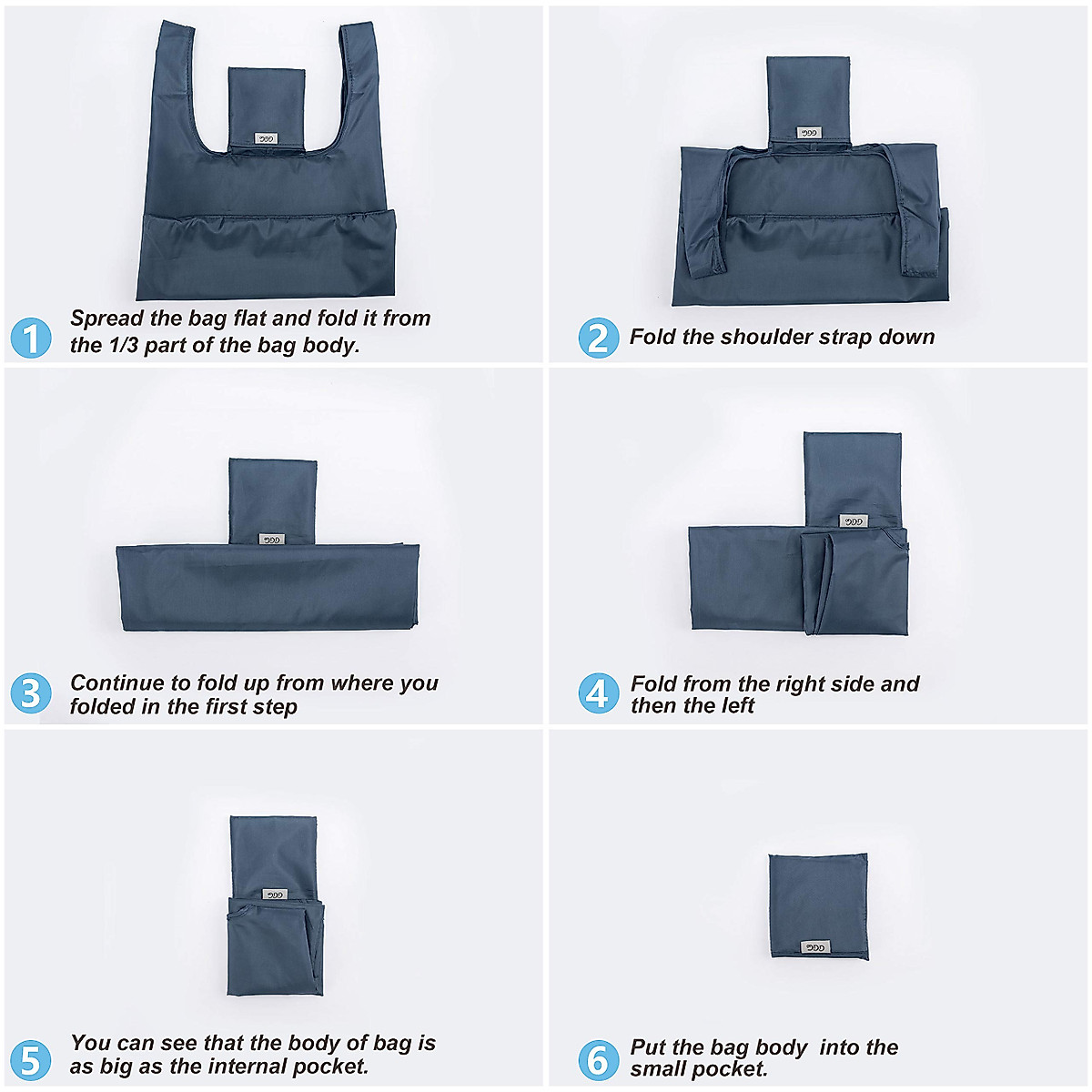 1 Spread the bag flat and fold it from the 1/3 part of the bag body.

2 Fold the shoulder strap down

3 Continue to fold up from where you folded in the first step

4 Fold from the right side and then the left

5 You can see that the body of bag is as big as the internal pocket.

6 Put the bag body into the small pocket.