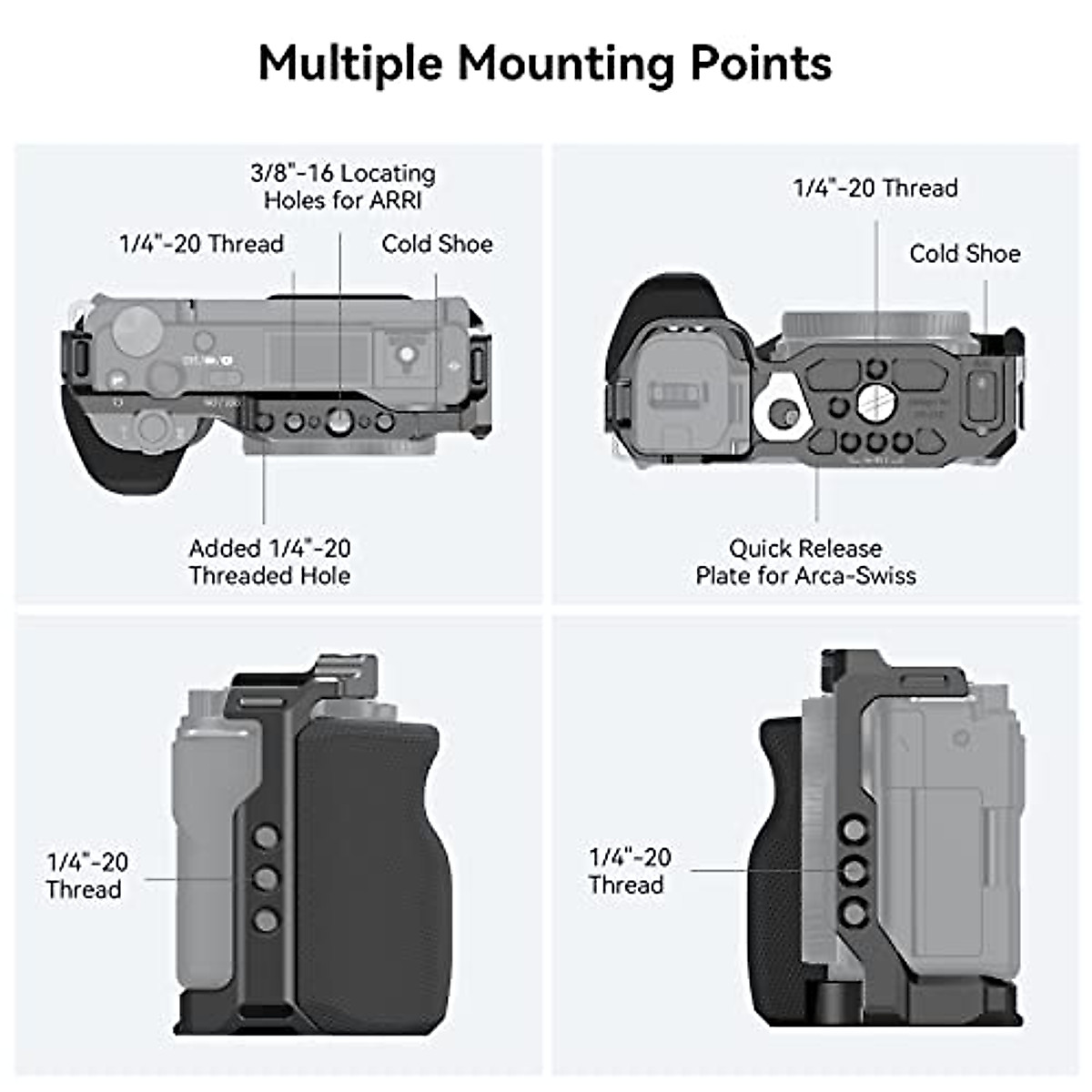 Multiple Mounting Points

3/8"-16 Locating Holes for ARRI

1/4"-20 Thread

Cold Shoe

Added 1/4"-20 Threaded Hole

1/4"-20 Thread

Cold Shoe

Quick Release Plate for Arca-Swiss

1/4"-20 Thread

1/4"-20 Thread