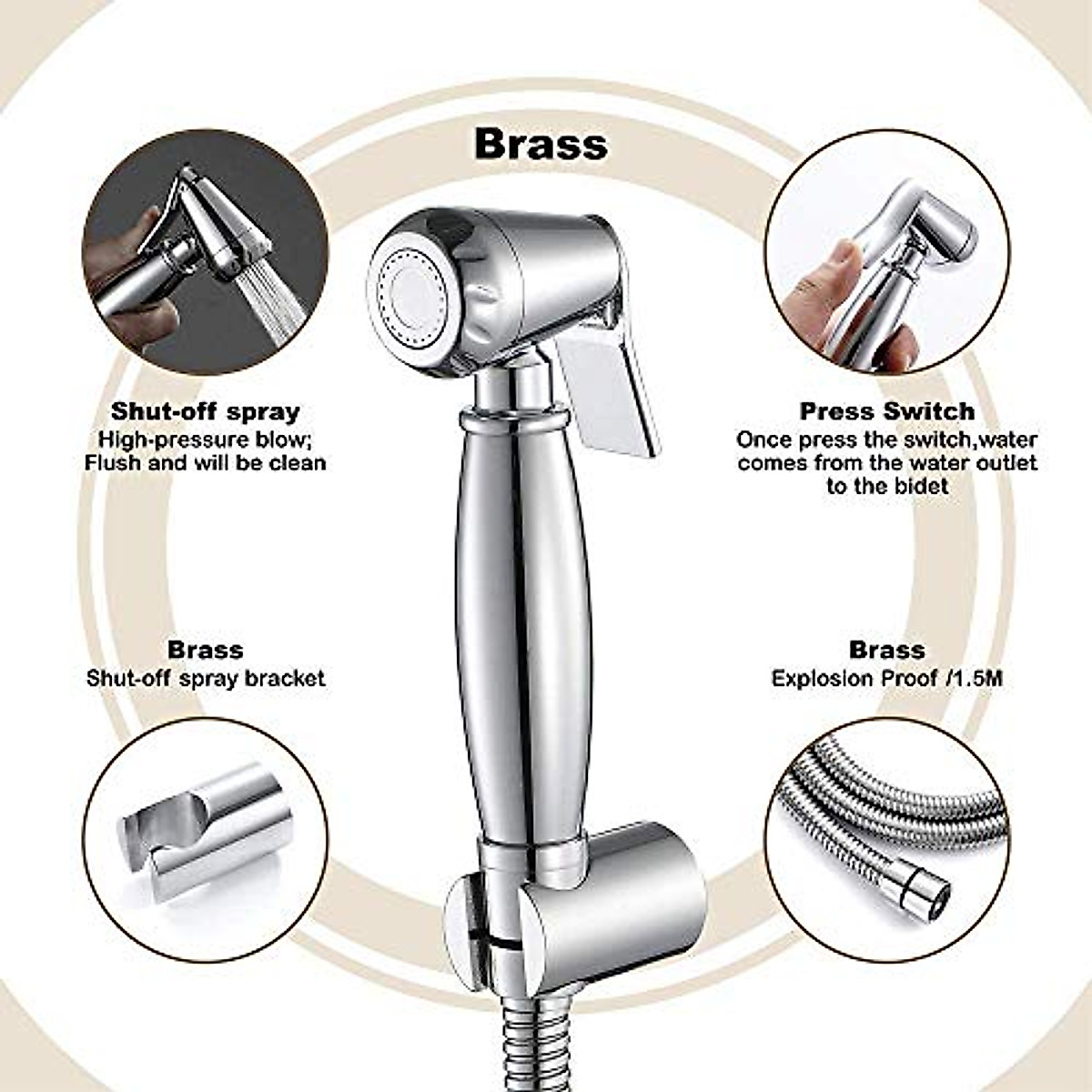 Brass

Shut-off spray
High-pressure blow;
Flush and will be clean

Press Switch
Once press the switch,water comes from the water outlet to the bidet

Brass
Shut-off spray bracket

Brass
Explosion Proof /1.5M