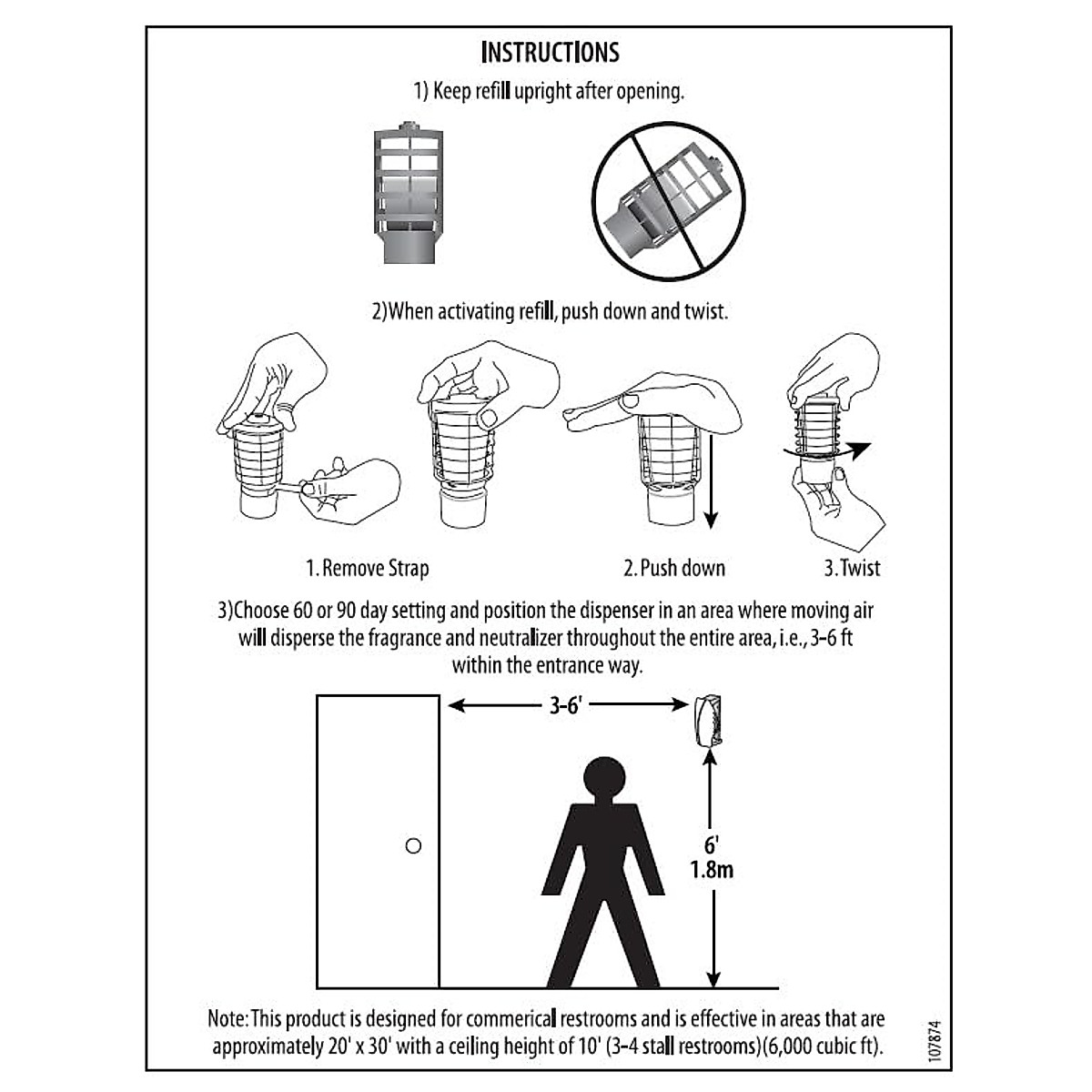 INSTRUCTIONS

1) Keep refill upright after opening.

2)When activating refill, push down and twist.

1. Remove Strap

2. Push down

3. Twist

3)Choose 60 or 90 day setting and position the dispenser in an area where moving air will disperse the fragrance and neutralizer throughout the entire area, i.e., 3-6 ft within the entrance way.

3-6'

6'
1.8m

Note: This product is designed for commerical restrooms and is effective in areas that are approximately 20' x 30' with a ceiling height of 10' (3-4 stall restrooms)(6,000 cubic ft).

107874