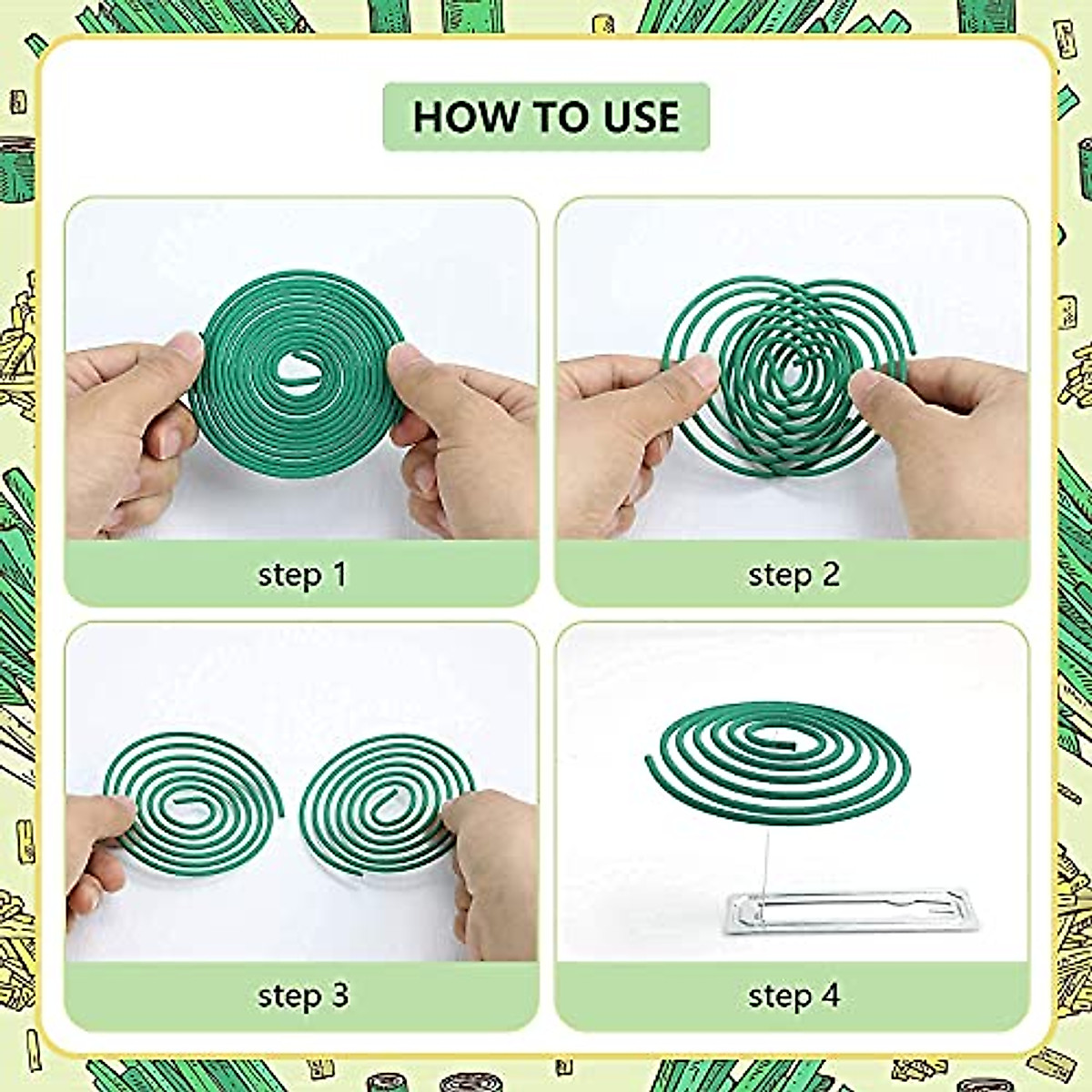 HOW TO USE

step 1

step 2

step 3

step 4