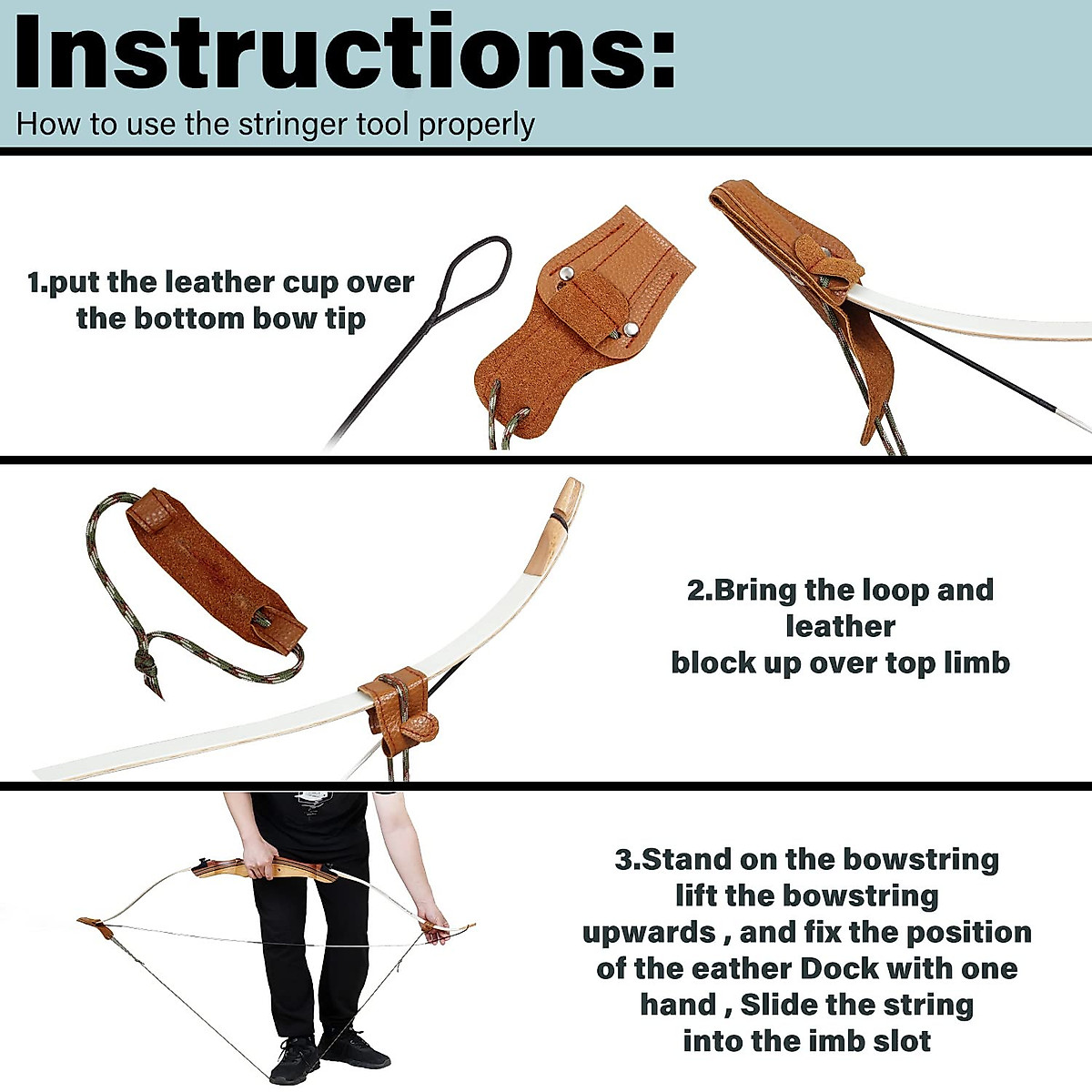 Instructions:
How to use the stringer tool properly

1.put the leather cup over the bottom bow tip

2.Bring the loop and leather block up over top limb

3.Stand on the bowstring lift the bowstring upwards , and fix the position of the eather Dock with one hand , Slide the string into the imb slot