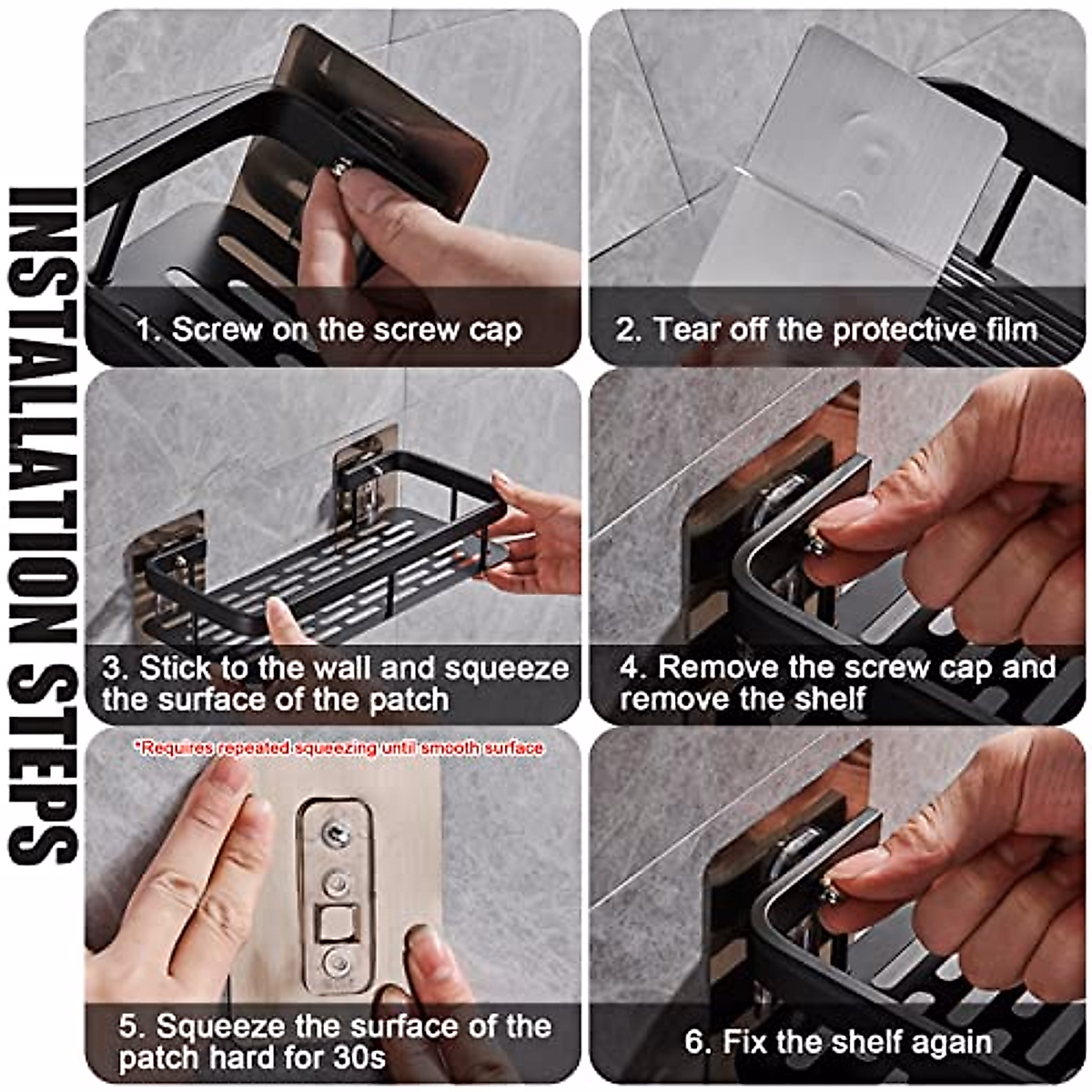 INSTALLATION STEPS

1. Screw on the screw cap

2. Tear off the protective film

3. Stick to the wall and squeeze the surface of the patch

4. Remove the screw cap and remove the shelf

*Requires repeated squeezing until smooth surface

5. Squeeze the surface of the patch hard for 30s

6. Fix the shelf again