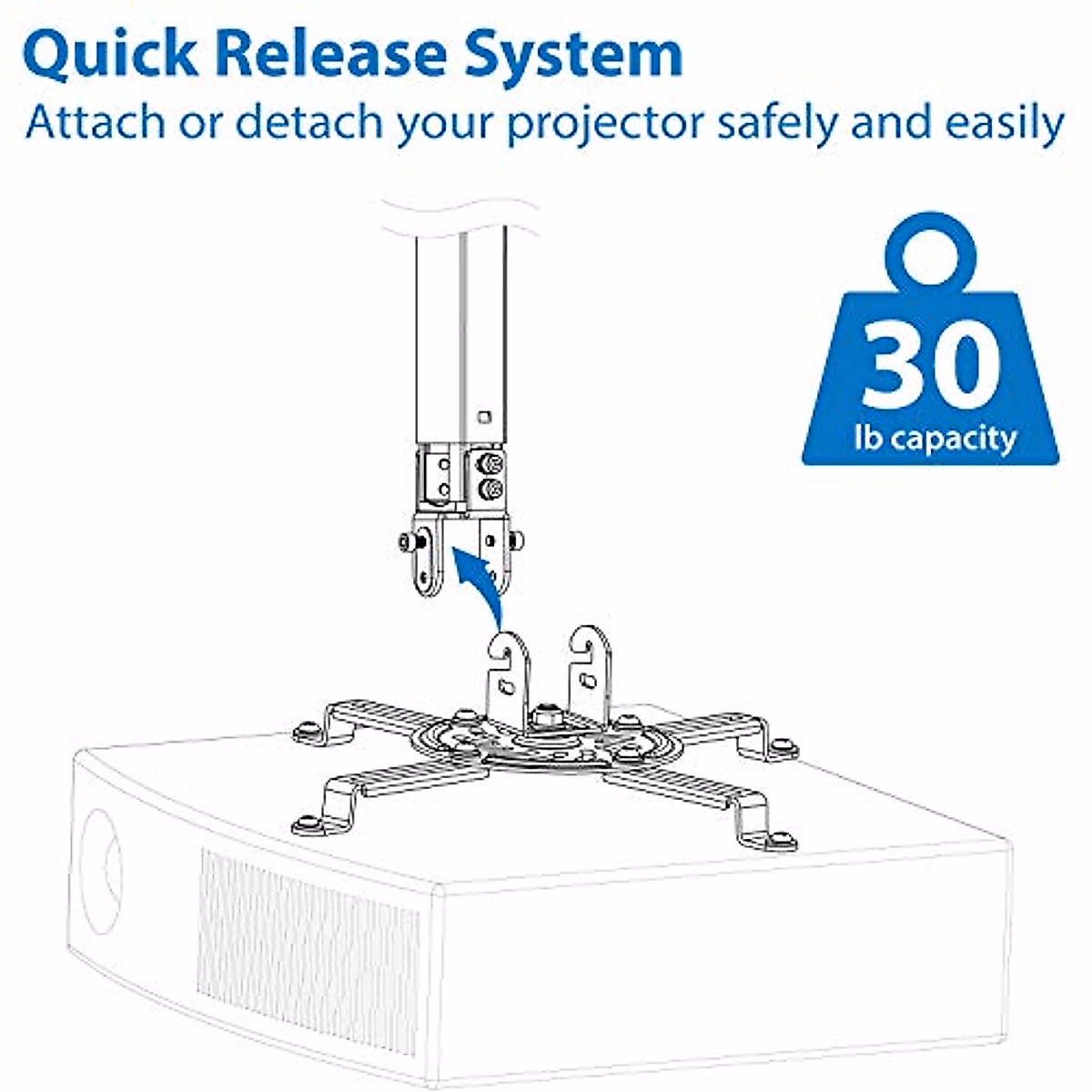 Quick Release System
Attach or detach your projector safely and easily

30
lb capacity