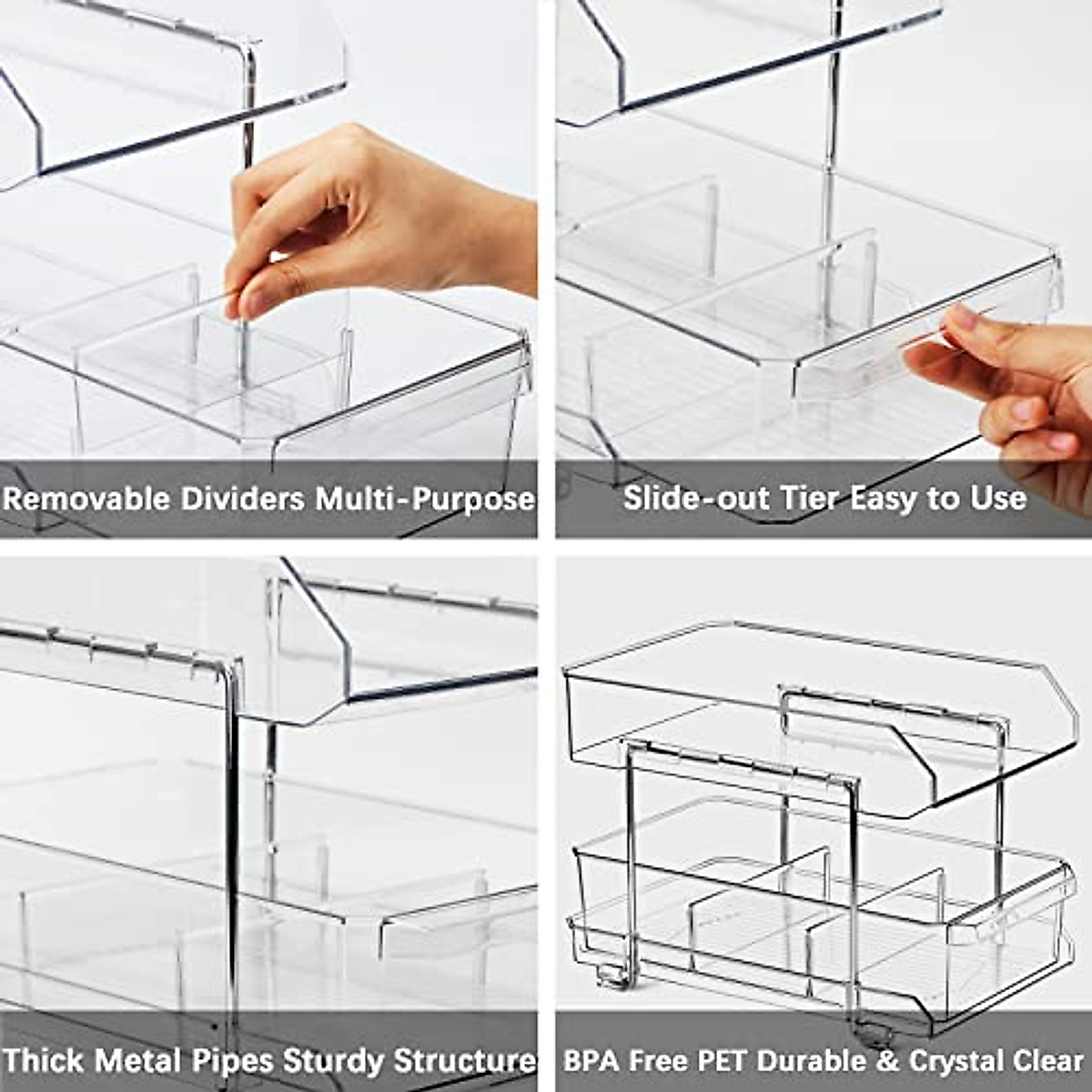 Removable Dividers Multi-Purpose

Slide-out Tier Easy to Use

Thick Metal Pipes Sturdy Structure

BPA Free PET Durable & Crystal Clear