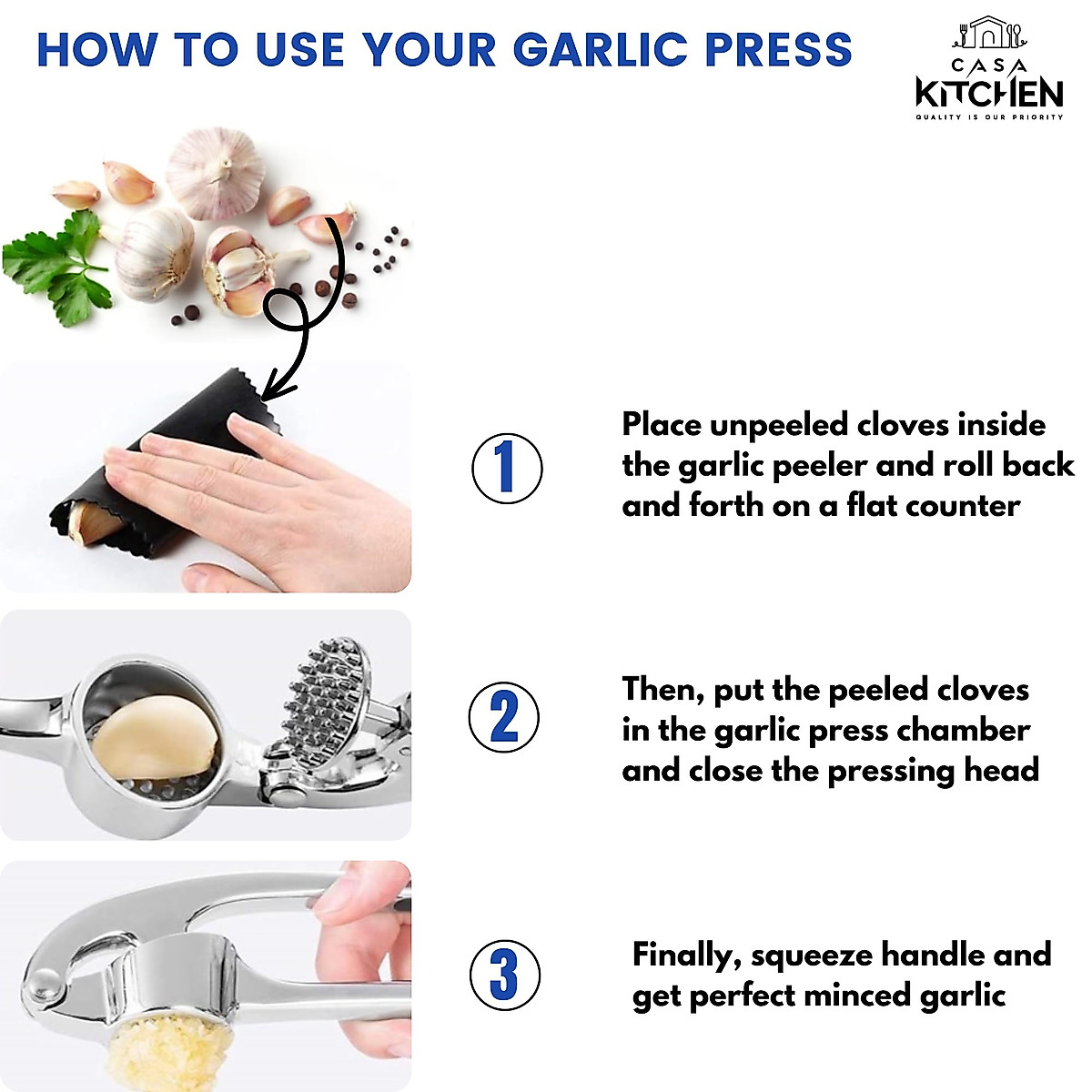 HOW TO USE YOUR GARLIC PRESS

CASA
KITCHEN
QUALITY IS OUR PRIORITY

1

Place unpeeled cloves inside the garlic peeler and roll back and forth on a flat counter

2

Then, put the peeled cloves in the garlic press chamber and close the pressing head

3

Finally, squeeze handle and get perfect minced garlic