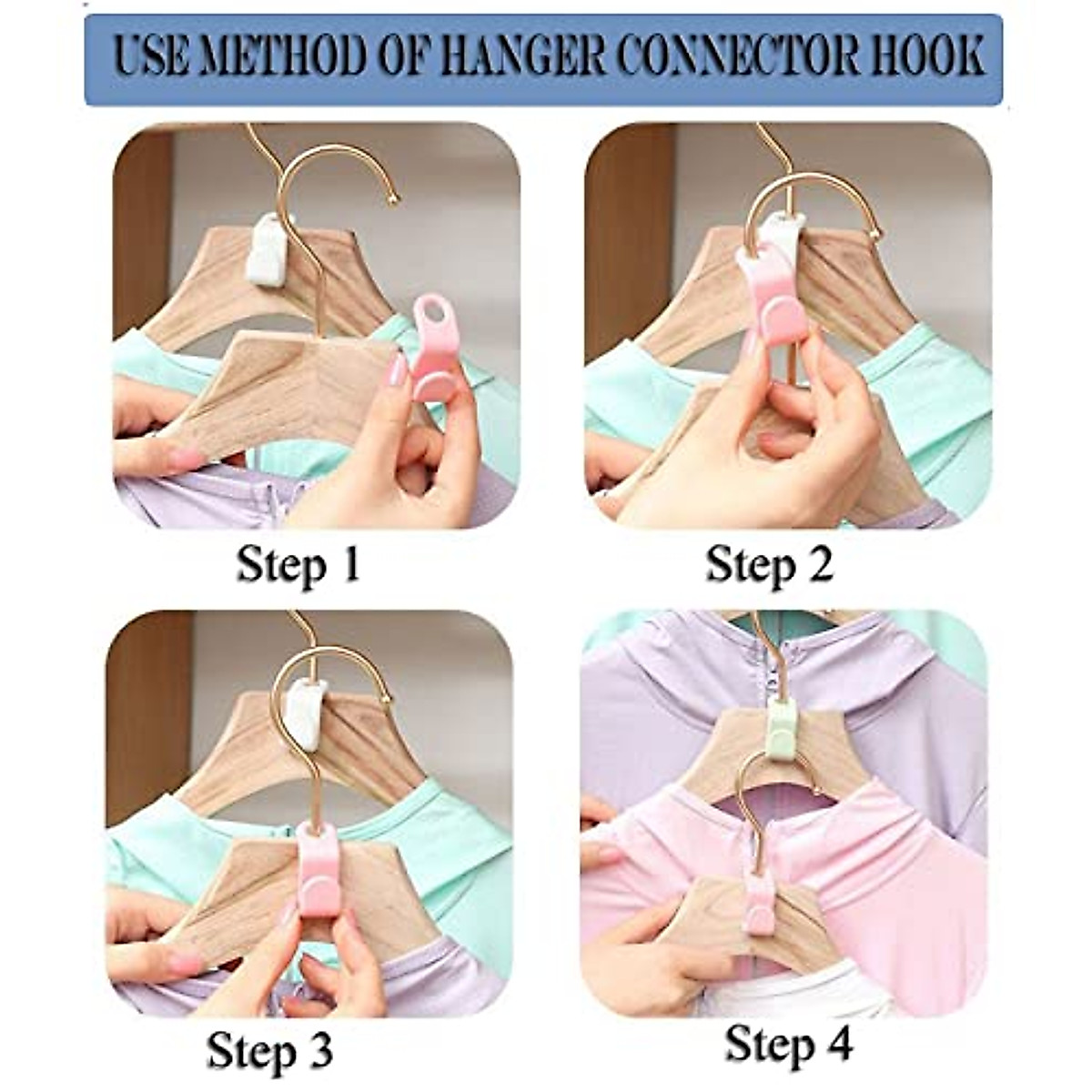 USE METHOD OF HANGER CONNECTOR HOOK

Step 1

Step 2

Step 3

Step 4