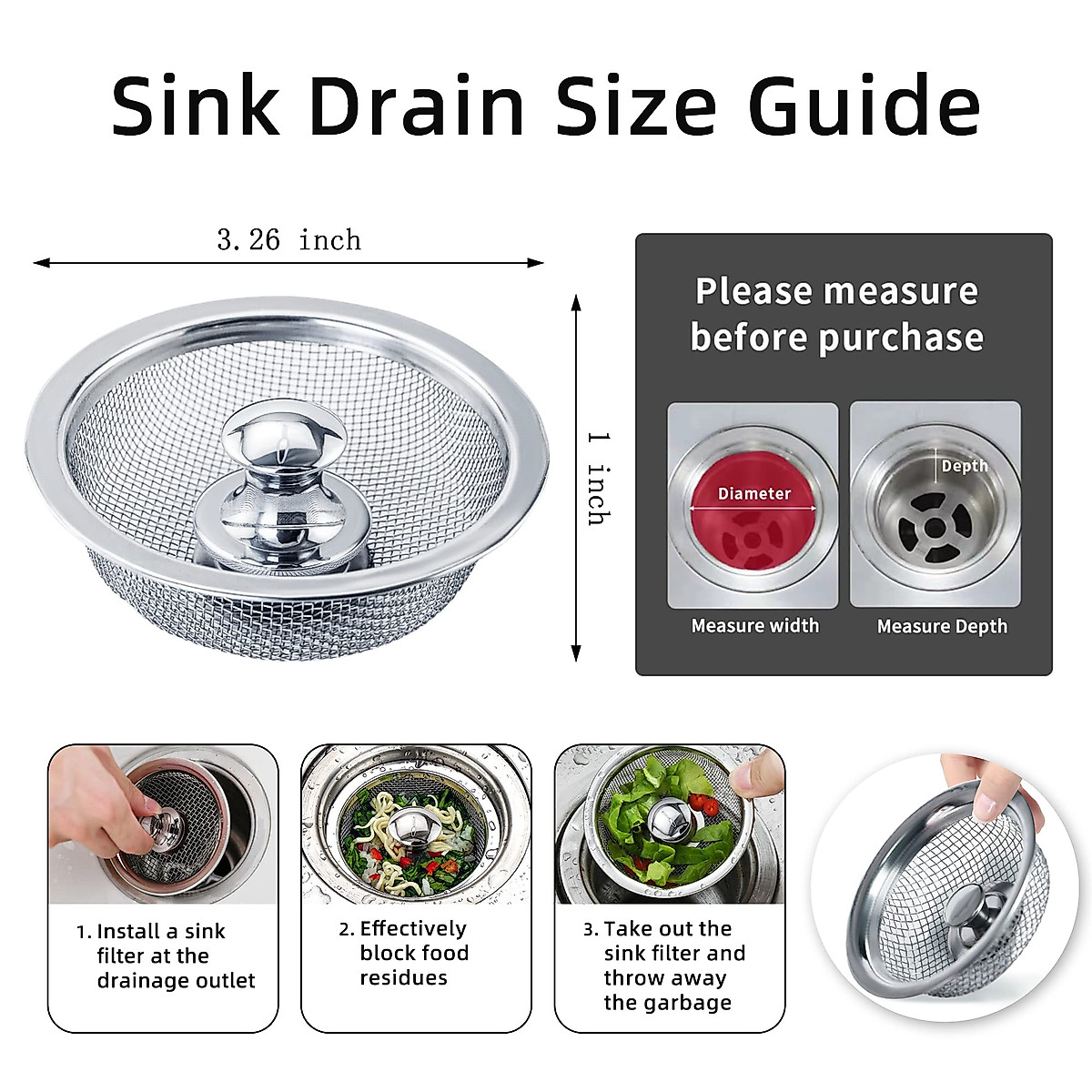 Sink Drain Size Guide

3.26 inch

1 inch

Please measure before purchase

Diameter

Depth

Measure width

Measure Depth

1. Install a sink filter at the drainage outlet

2. Effectively block food residues

3. Take out the sink filter and throw away the garbage