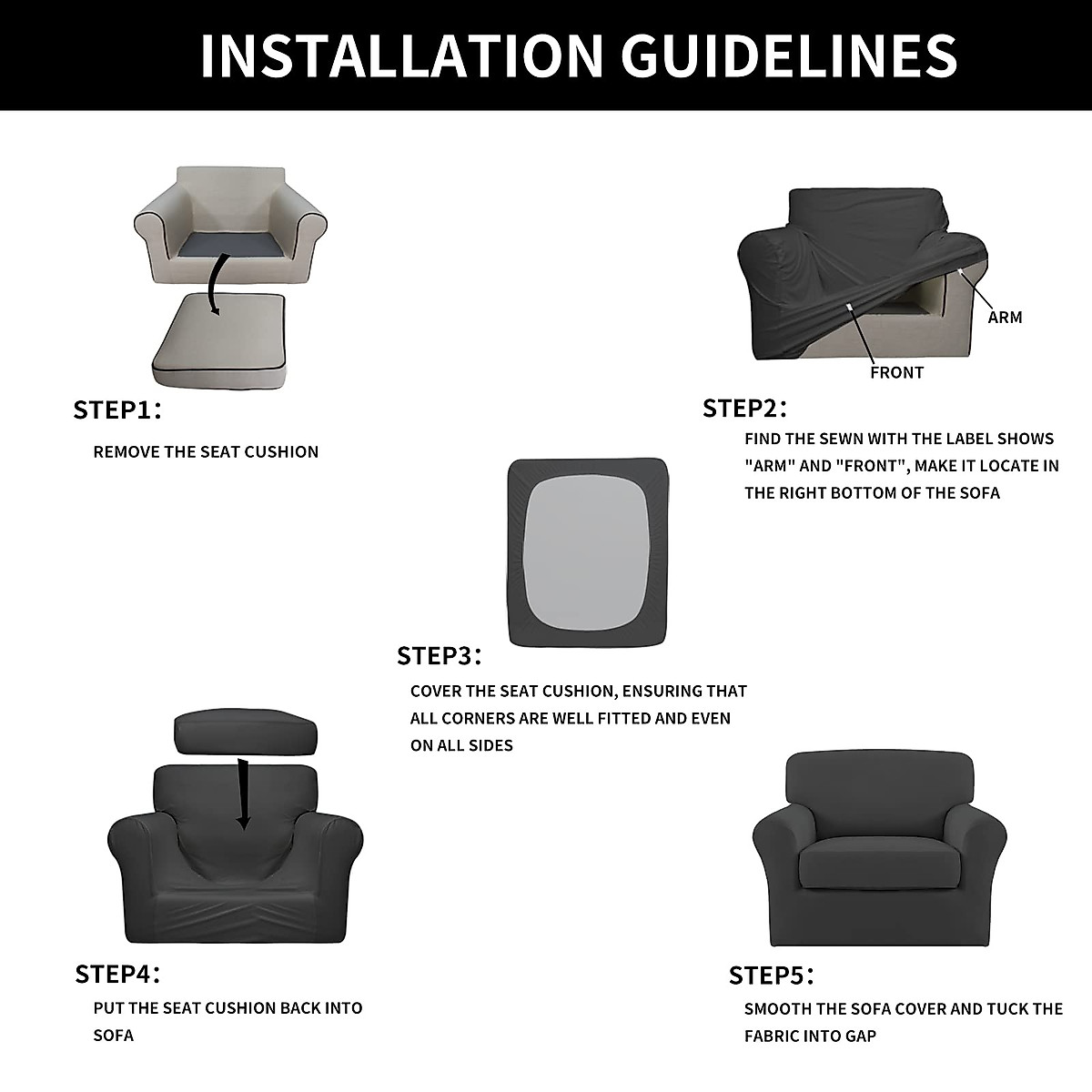 INSTALLATION GUIDELINES

STEP1:
REMOVE THE SEAT CUSHION

ARM
FRONT

STEP2:
FIND THE SEWN WITH THE LABEL SHOWS "ARM" AND "FRONT", MAKE IT LOCATE IN THE RIGHT BOTTOM OF THE SOFA

STEP3:
COVER THE SEAT CUSHION, ENSURING THAT ALL CORNERS ARE WELL FITTED AND EVEN ON ALL SIDES

STEP4:
PUT THE SEAT CUSHION BACK INTO SOFA

STEP5:
SMOOTH THE SOFA COVER AND TUCK THE FABRIC INTO GAP