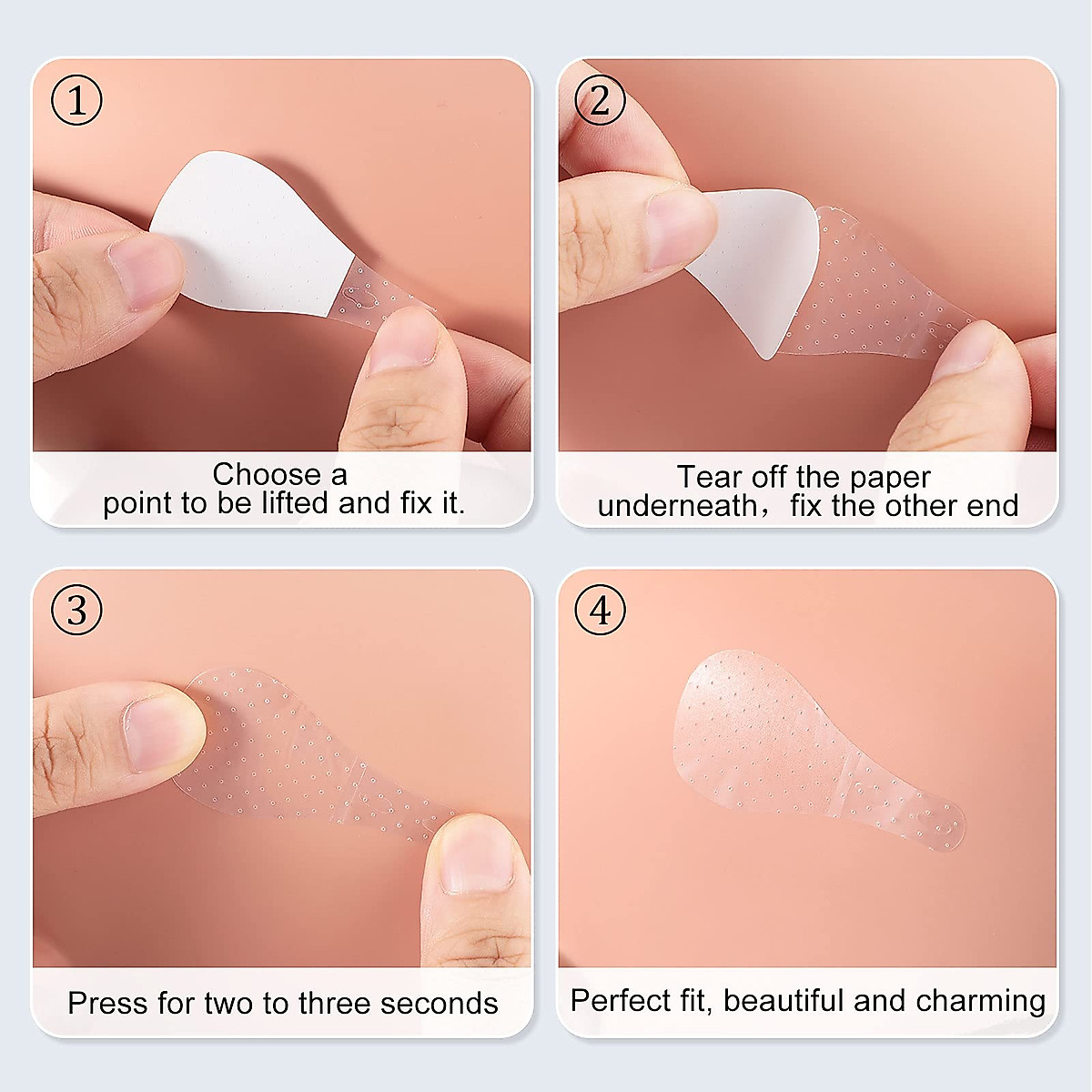 ①

Choose a point to be lifted and fix it.

②

Tear off the paper underneath，fix the other end

③

Press for two to three seconds

④

Perfect fit, beautiful and charming