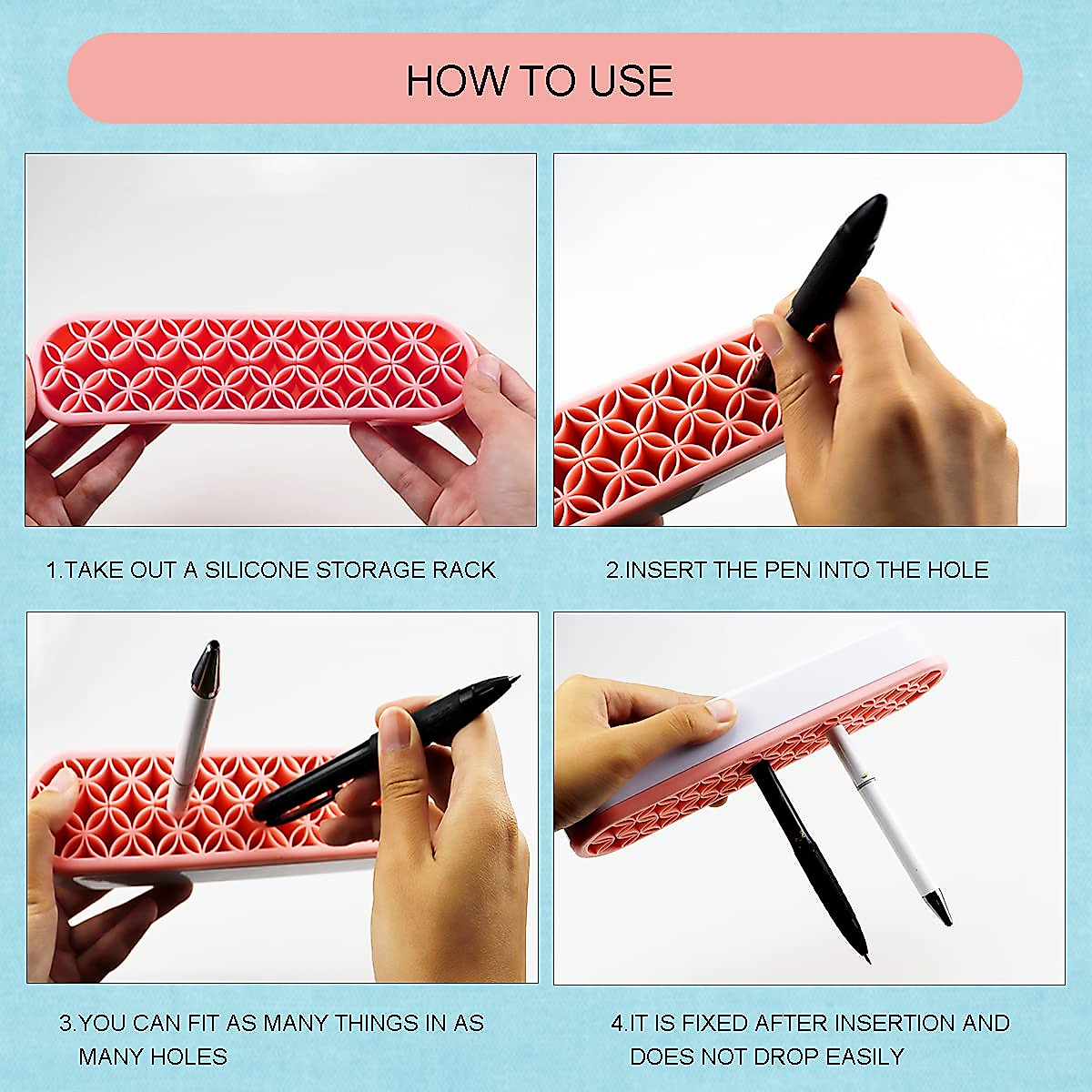 HOW TO USE

1.TAKE OUT A SILICONE STORAGE RACK

2.INSERT THE PEN INTO THE HOLE

3.YOU CAN FIT AS MANY THINGS IN AS MANY HOLES

4.IT IS FIXED AFTER INSERTION AND DOES NOT DROP EASILY