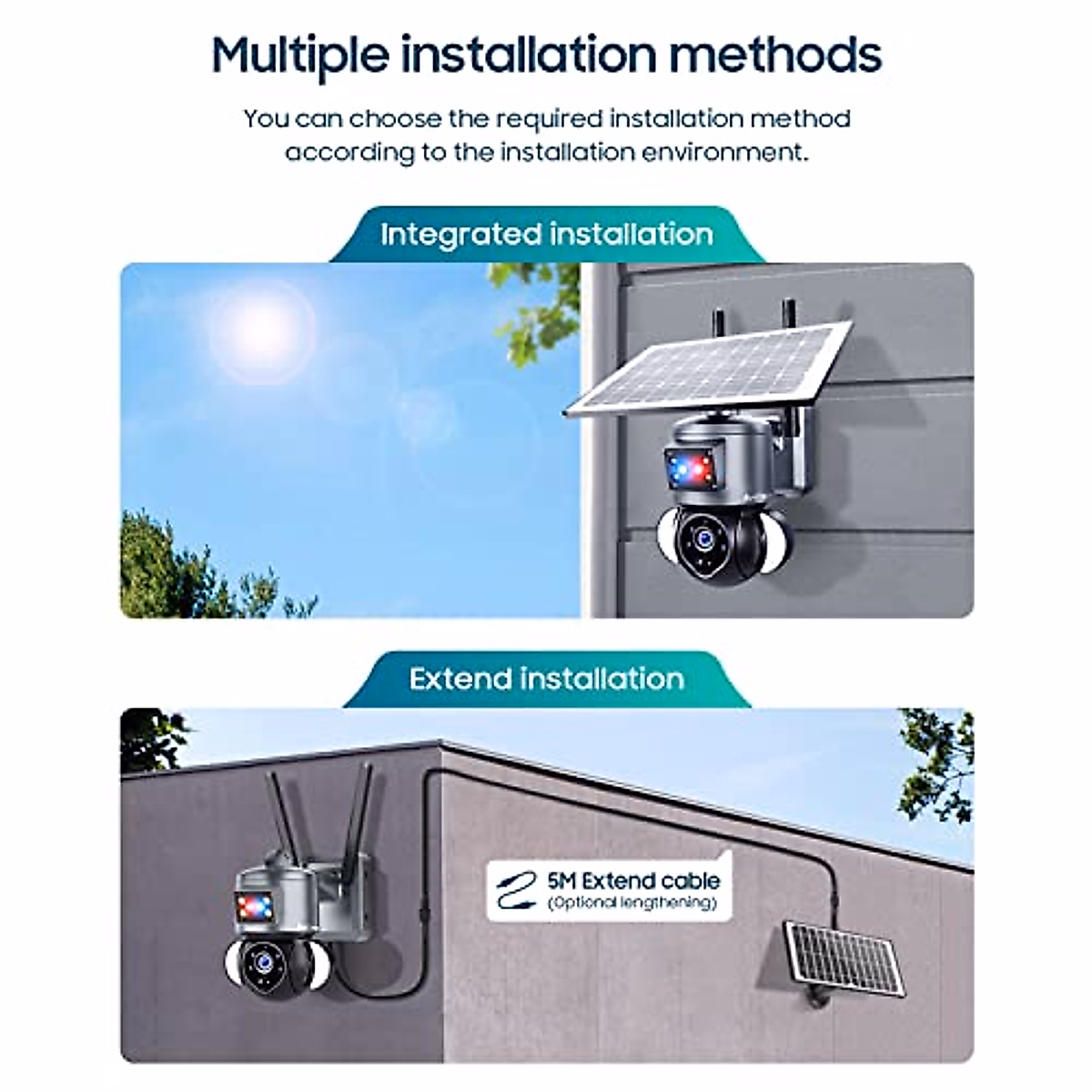 Multiple installation methods

You can choose the required installation method according to the installation environment.

Integrated installation

Extend installation

5M Extend cable
(Optional lengthening)